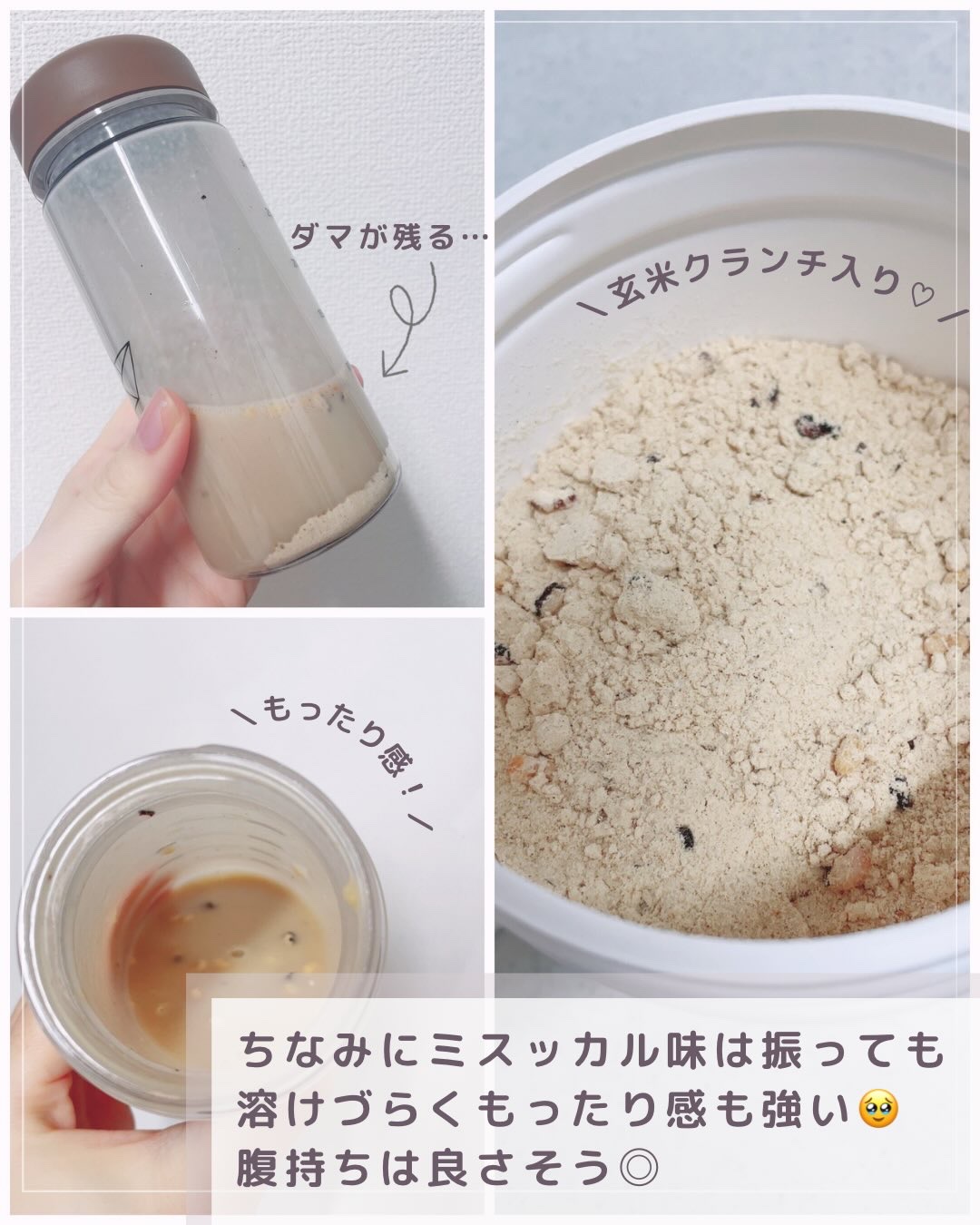 ダマが残る…

＼玄米クランチ入り♡／

＼もったり感！／

ちなみにミスッカル味は振っても溶けづらくもったり感も強い🥹
腹持ちは良さそう◎