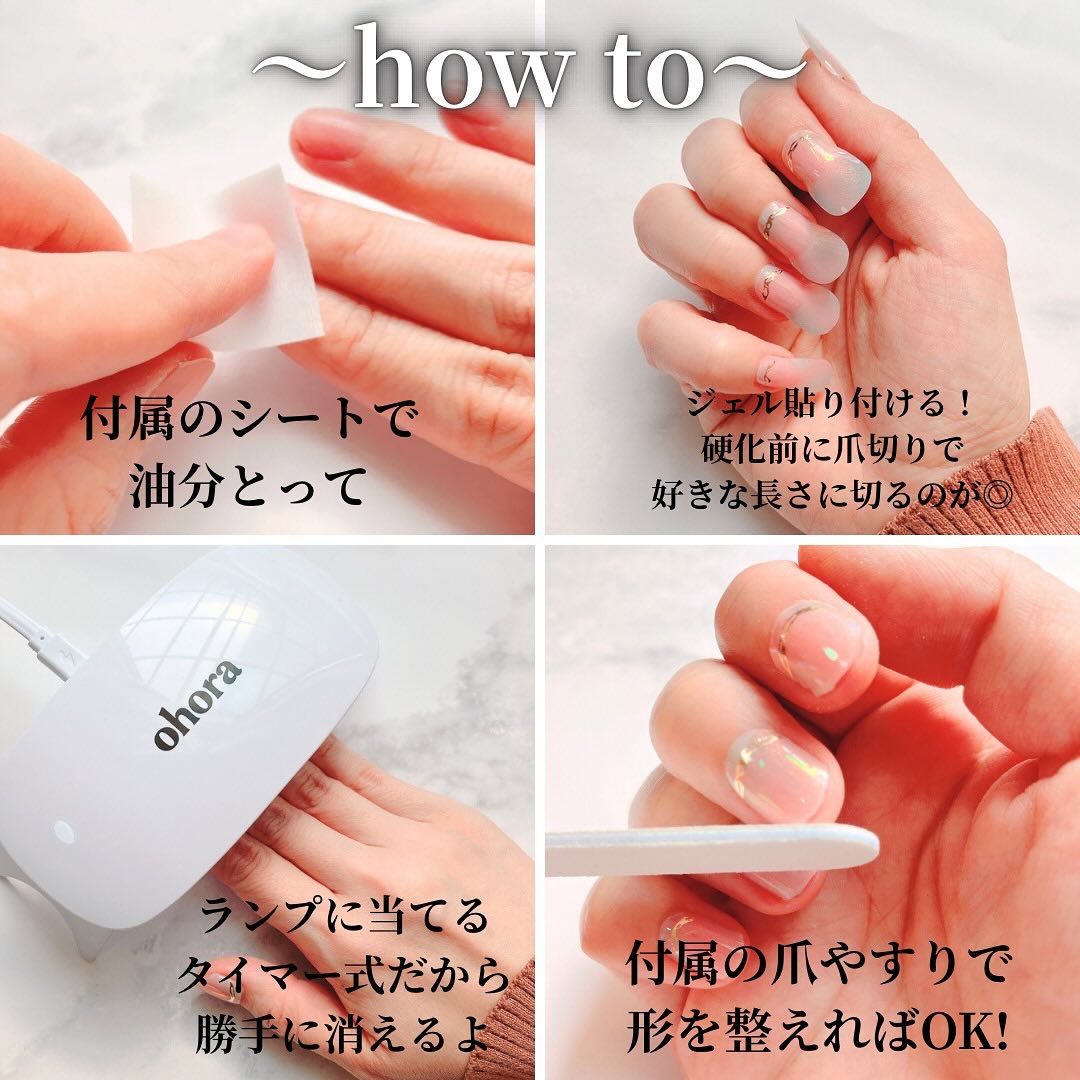 〜how to〜

付属のシートで
油分とって

ジェル貼り付ける！
硬化前に爪切りで
好きな長さに切るのが◎

ohora

ランプに当てる
タイマー式だから
勝手に消えるよ

付属の爪やすりで
形を整えればOK!