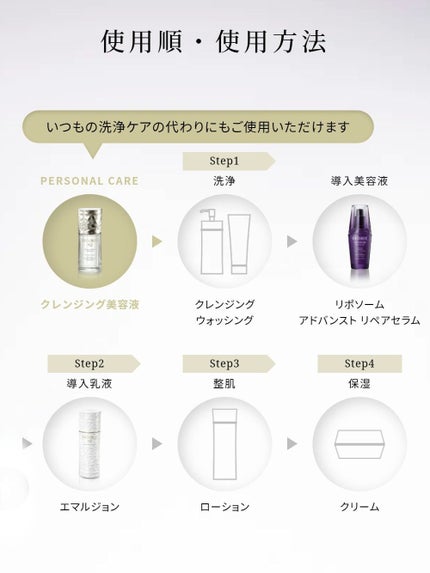 使用順・使用方法

いつもの洗浄ケアの代わりにもご使用いただけます

PERSONAL CARE

クレンジング美容液

Step1

洗浄

クレンジング
ウォッシング

導入美容液

リポソーム
アドバンスト リペアセラム

Step2

導入乳液

エマルジョン

Step3

整肌

ローション

Step4

保湿

クリーム