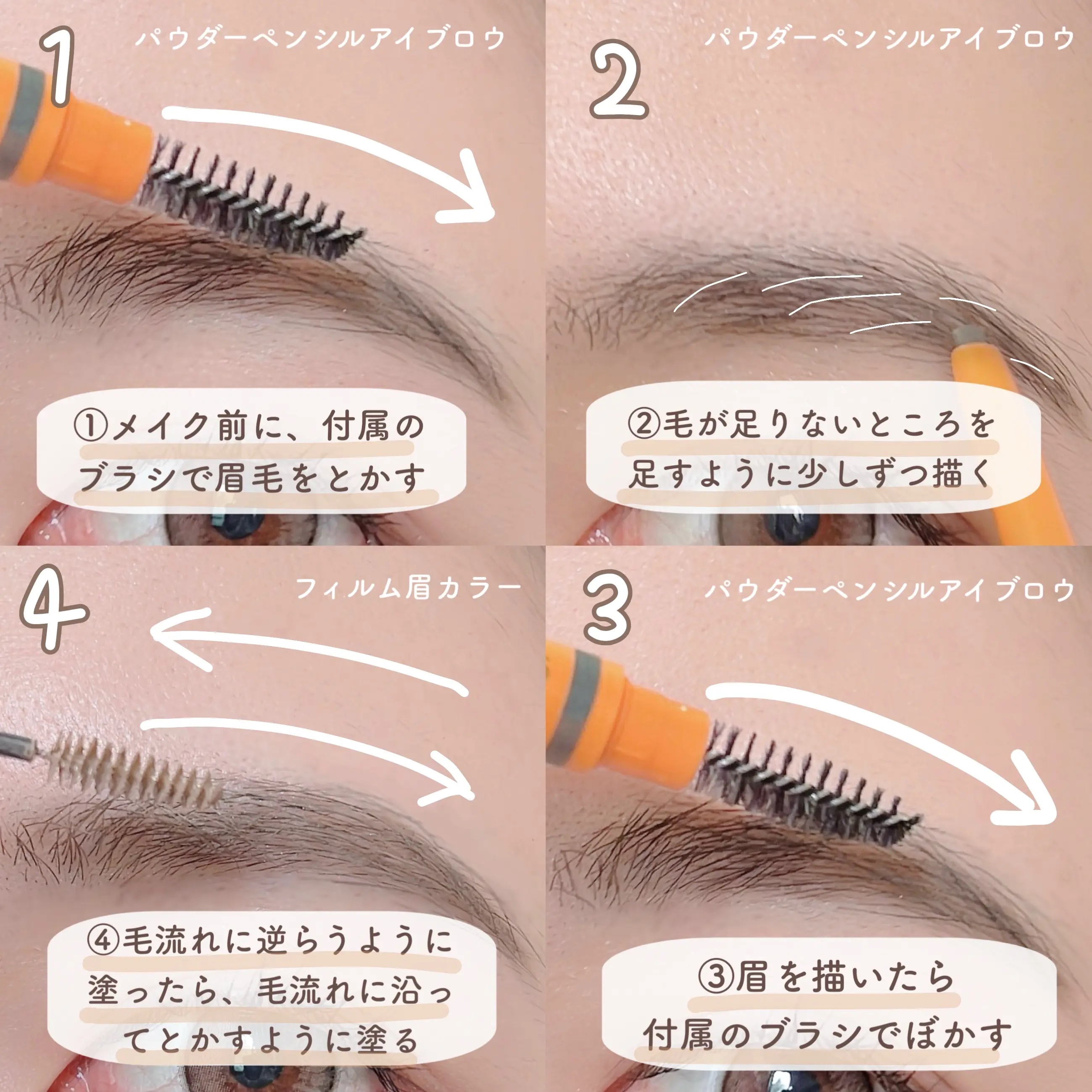 1
パウダーペンシルアイブロウ

①メイク前に、付属のブラシで眉毛をとかす

2
パウダーペンシルアイブロウ

②毛が足りないところを足すように少しずつ描く

4
フィルム眉カラー

④毛流れに逆らうように塗ったら、毛流れに沿ってとかすように塗る

3
パウダーペンシルアイブロウ

③眉を描いたら付属のブラシでぼかす