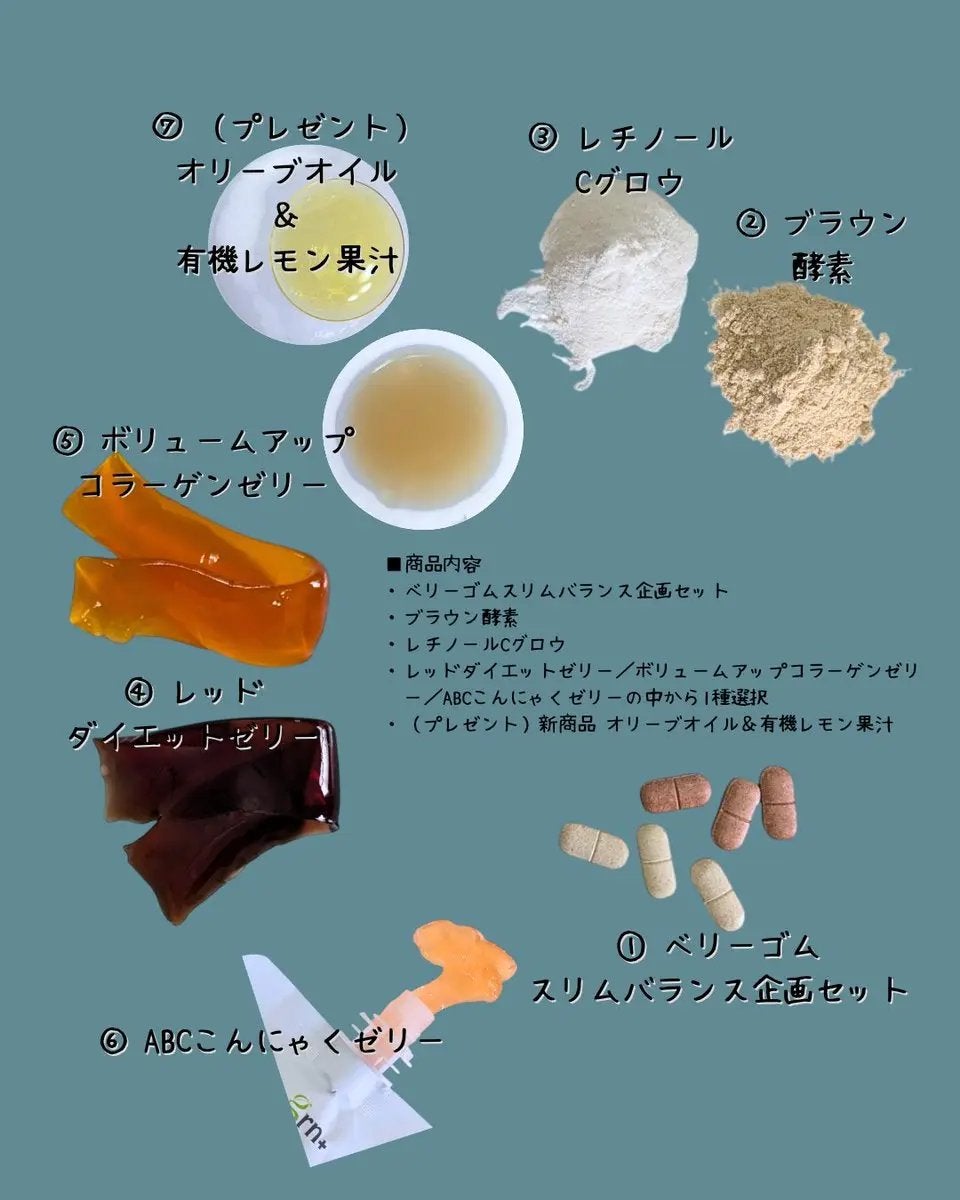 ⑦ （プレゼント）
オリーブオイル
&
有機レモン果汁

③ レチノール
Cグロウ

② ブラウン
酵素

⑤ ボリュームアップ
コラーゲンゼリー

■商品内容
・ベリーゴムスリムバランス企画セット
・ブラウン酵素
・レチノールCグロウ
・レッドダイエットゼリー／ボリュームアップコラーゲンゼリー／ABCこんにゃくゼリーの中から1種選択
・（プレゼント）新商品 オリーブオイル＆有機レモン果汁

④ レッド
ダイエットゼリー

① ベリーゴム
スリムバランス企画セット

⑥ ABCこんにゃくゼリー

rn+