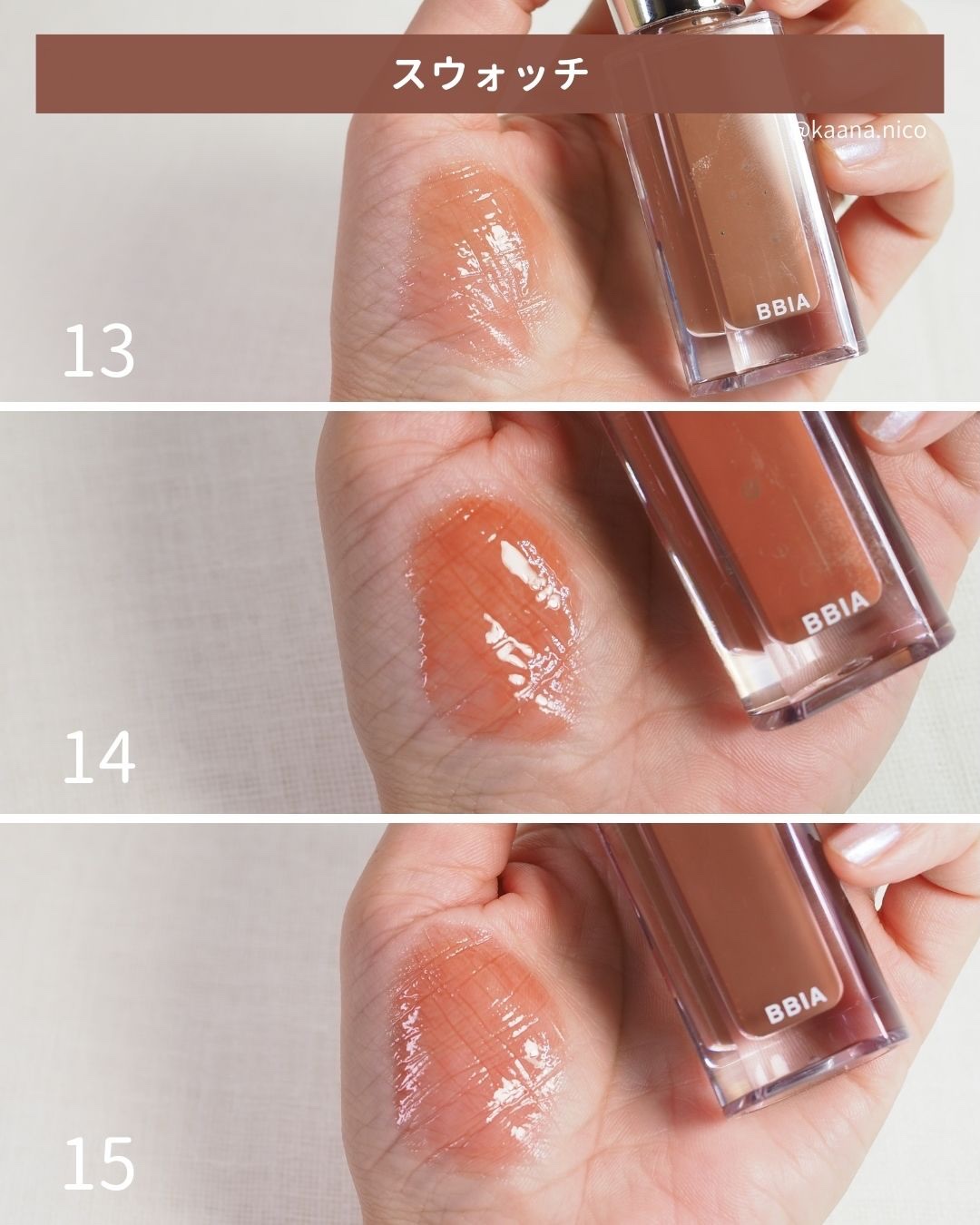 スウォッチ

@kaana.nico

BBIA

13

BBIA

14

BBIA

15