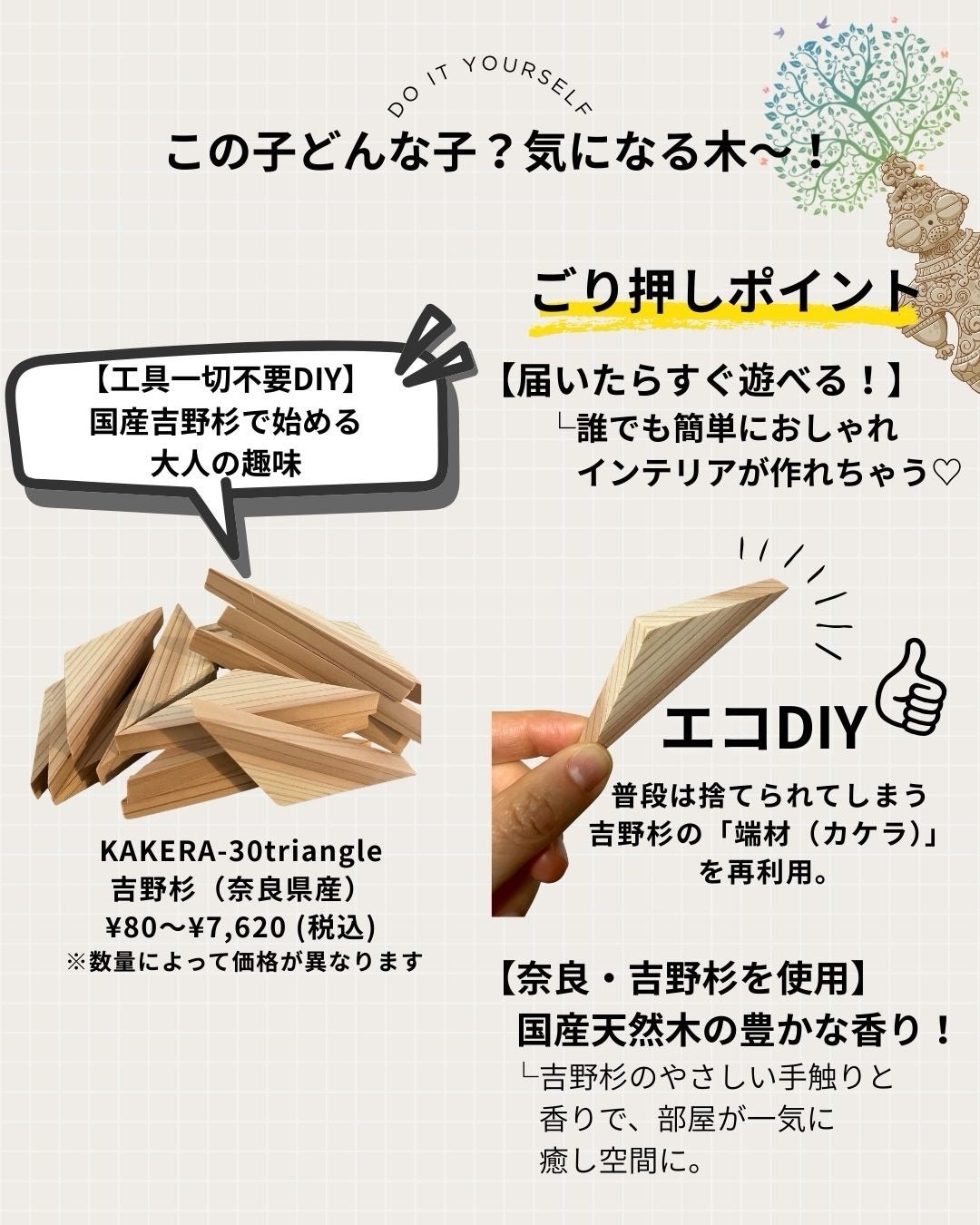 DO IT YOURSELF

この子どんな子？気になる木〜！

ごり押しポイント

【工具一切不要DIY】
国産吉野杉で始める
大人の趣味

【届いたらすぐ遊べる！】
└誰でも簡単におしゃれ
インテリアが作れちゃう♡

エコDIY

普段は捨てられてしまう
吉野杉の「端材（カケラ）」
を再利用。

KAKERA-30triangle
吉野杉（奈良県産）
¥80〜¥7,620 (税込)
※数量によって価格が異なります

【奈良・吉野杉を使用】
国産天然木の豊かな香り！
└吉野杉のやさしい手触りと
香りで、部屋が一気に
癒し空間に。