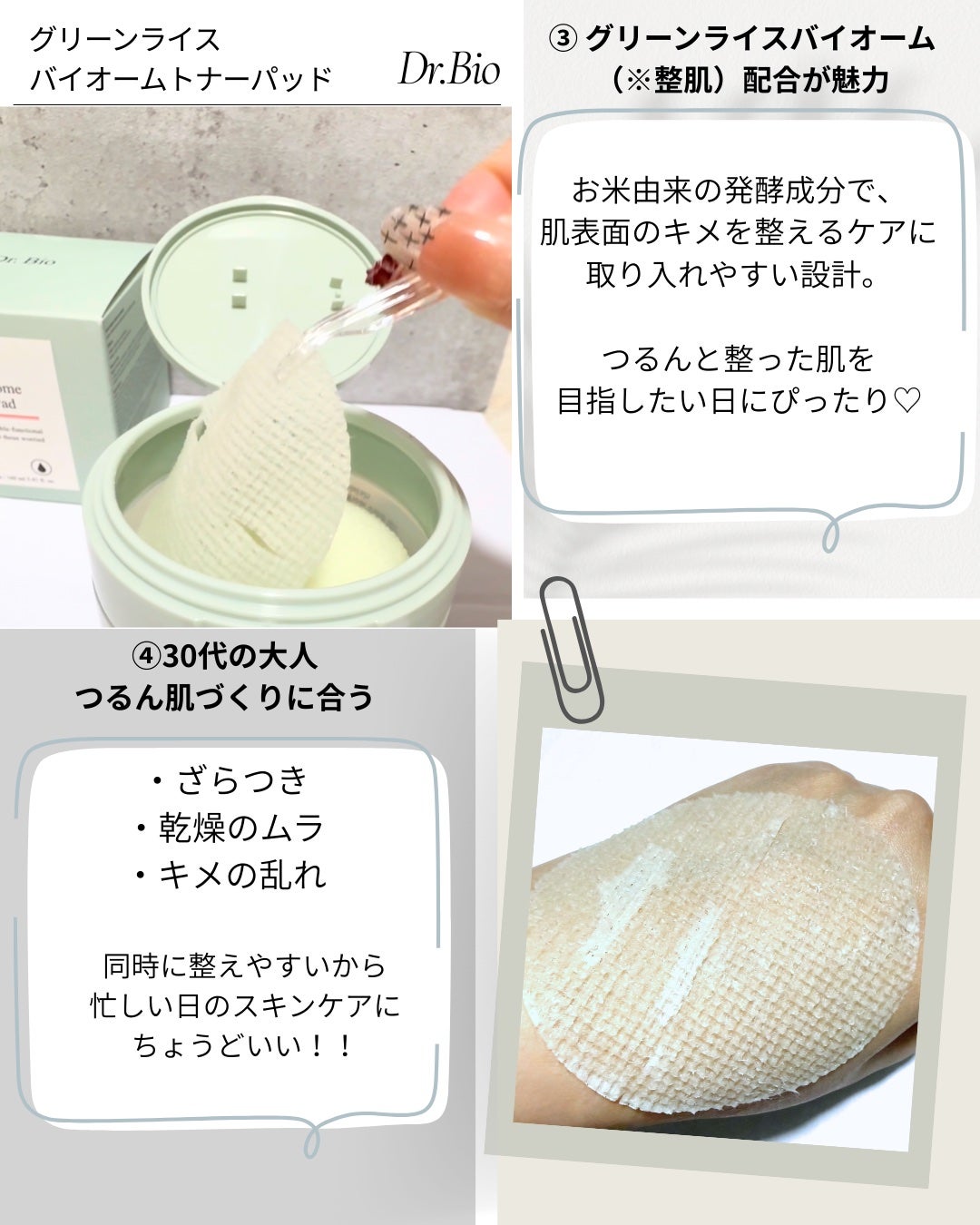 グリーンライス
バイオームトナーパッド

Dr.Bio

Dr. Bio

ome
ad

③ グリーンライスバイオーム
（※整肌）配合が魅力

お米由来の発酵成分で、
肌表面のキメを整えるケアに
取り入れやすい設計。

つるんと整った肌を
目指したい日にぴったり♡

④30代の大人
つるん肌づくりに合う

・ざらつき
・乾燥のムラ
・キメの乱れ

同時に整えやすいから
忙しい日のスキンケアに
ちょうどいい！！