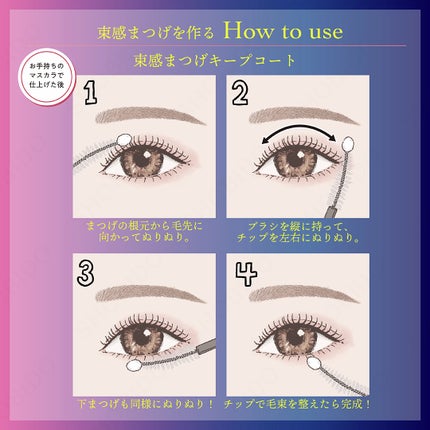 束感まつげを作る How to use

束感まつげキープコート

お手持ちのマスカラで仕上げた後

1

まつげの根元から毛先に向かってぬりぬり。

2

ブラシを縦に持って、チップを左右にぬりぬり。

3

下まつげも同様にぬりぬり！

4

チップで毛束を整えたら完成！