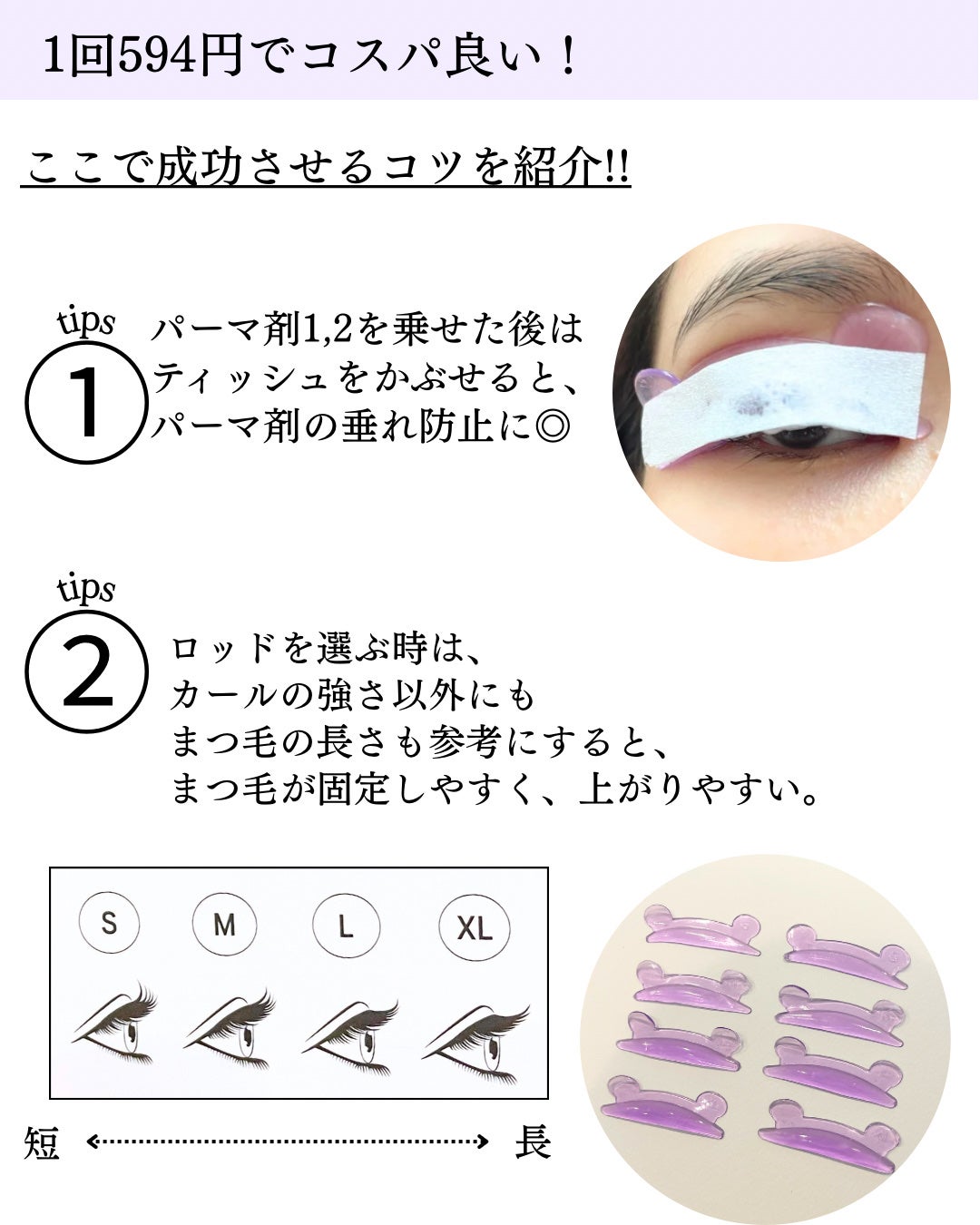 1回594円でコスパ良い！

ここで成功させるコツを紹介!!

tips
①
パーマ剤1,2を乗せた後は
ティッシュをかぶせると、
パーマ剤の垂れ防止に◎

tips
②
ロッドを選ぶ時は、
カールの強さ以外にも
まつ毛の長さも参考にすると、
まつ毛が固定しやすく、上がりやすい。

S M L XL

短 長