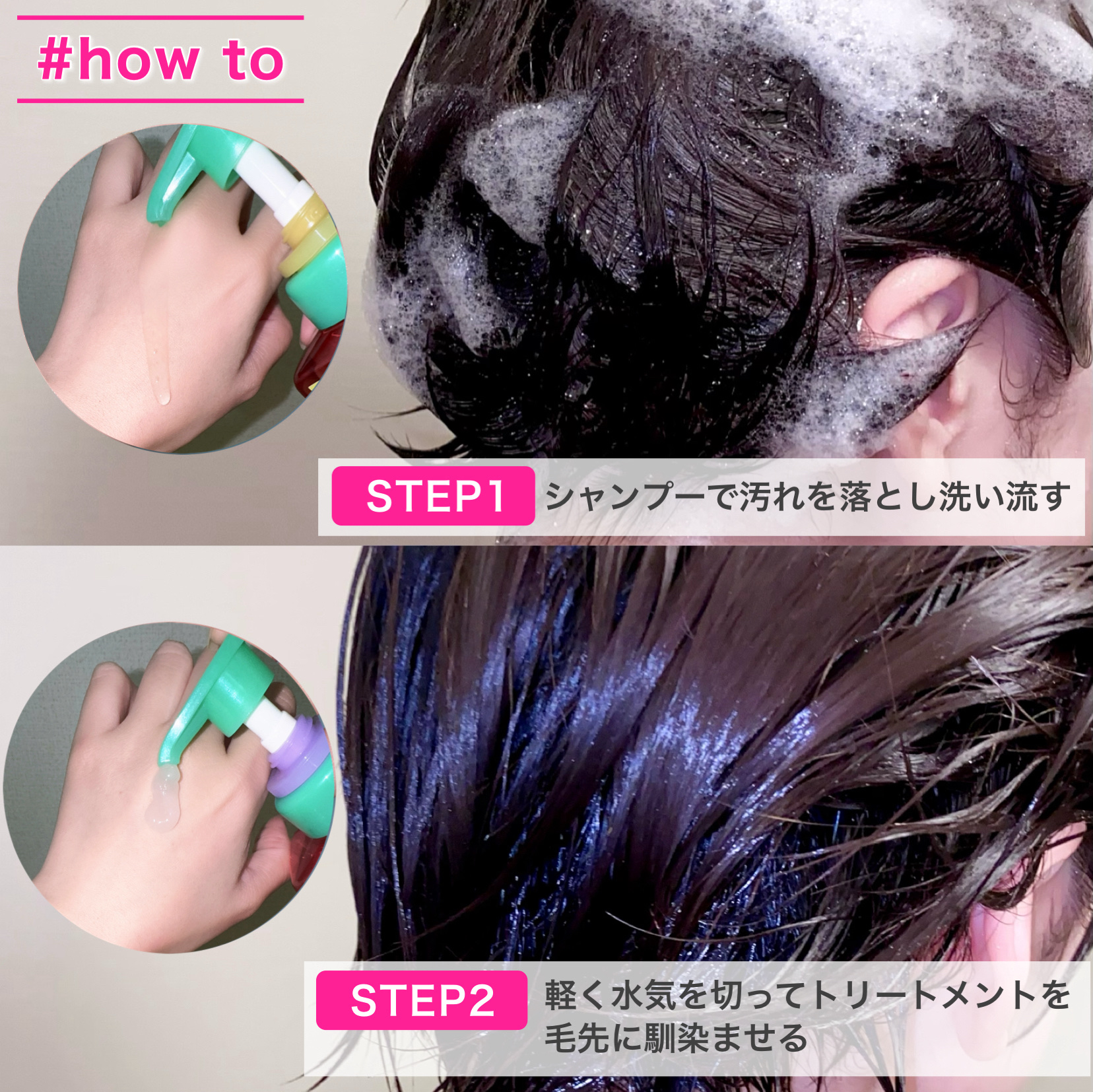 #how to

STEP1 シャンプーで汚れを落とし洗い流す

STEP2 軽く水気を切ってトリートメントを毛先に馴染ませる