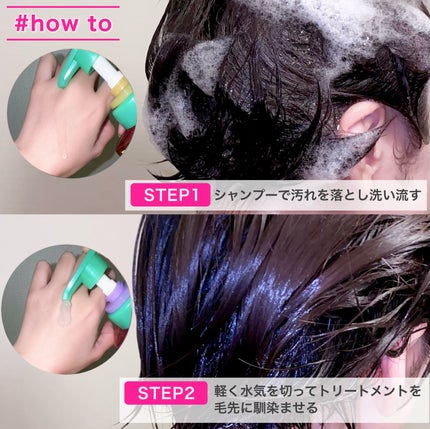 #how to

STEP1 シャンプーで汚れを落とし洗い流す

STEP2 軽く水気を切ってトリートメントを毛先に馴染ませる