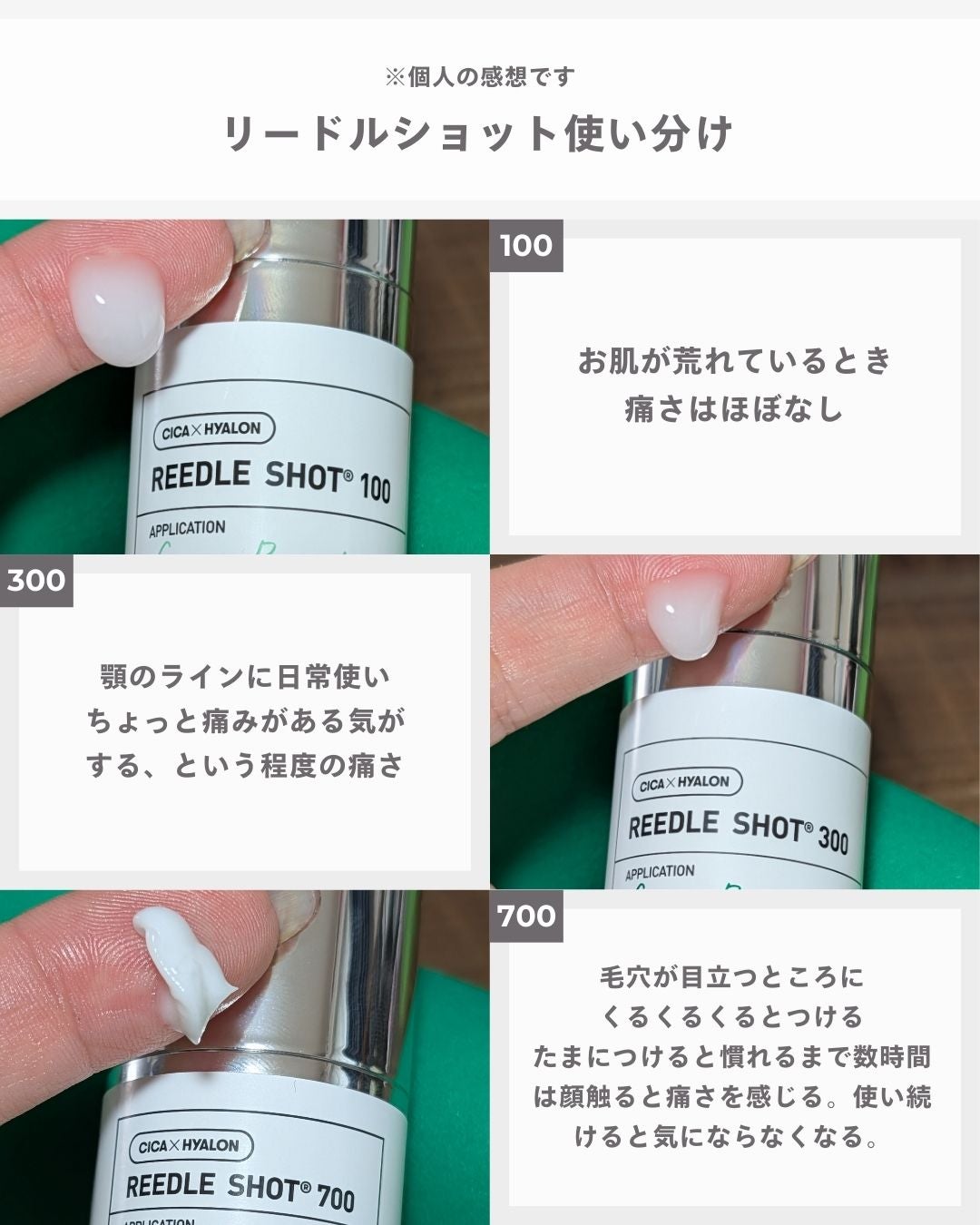 ※個人の感想です

リードルショット使い分け

CICA×HYALON
REEDLE SHOT® 100
APPLICATION

100

お肌が荒れているとき
痛さはほぼなし

300

顎のラインに日常使い
ちょっと痛みがある気が
する、という程度の痛さ

CICA×HYALON
REEDLE SHOT® 300
APPLICATION

CICA×HYALON
REEDLE SHOT® 700
APPLICATION

700

毛穴が目立つところに
くるくるくるとつける
たまにつけると慣れるまで数時間
は顔触ると痛さを感じる。使い続
けると気にならなくなる。