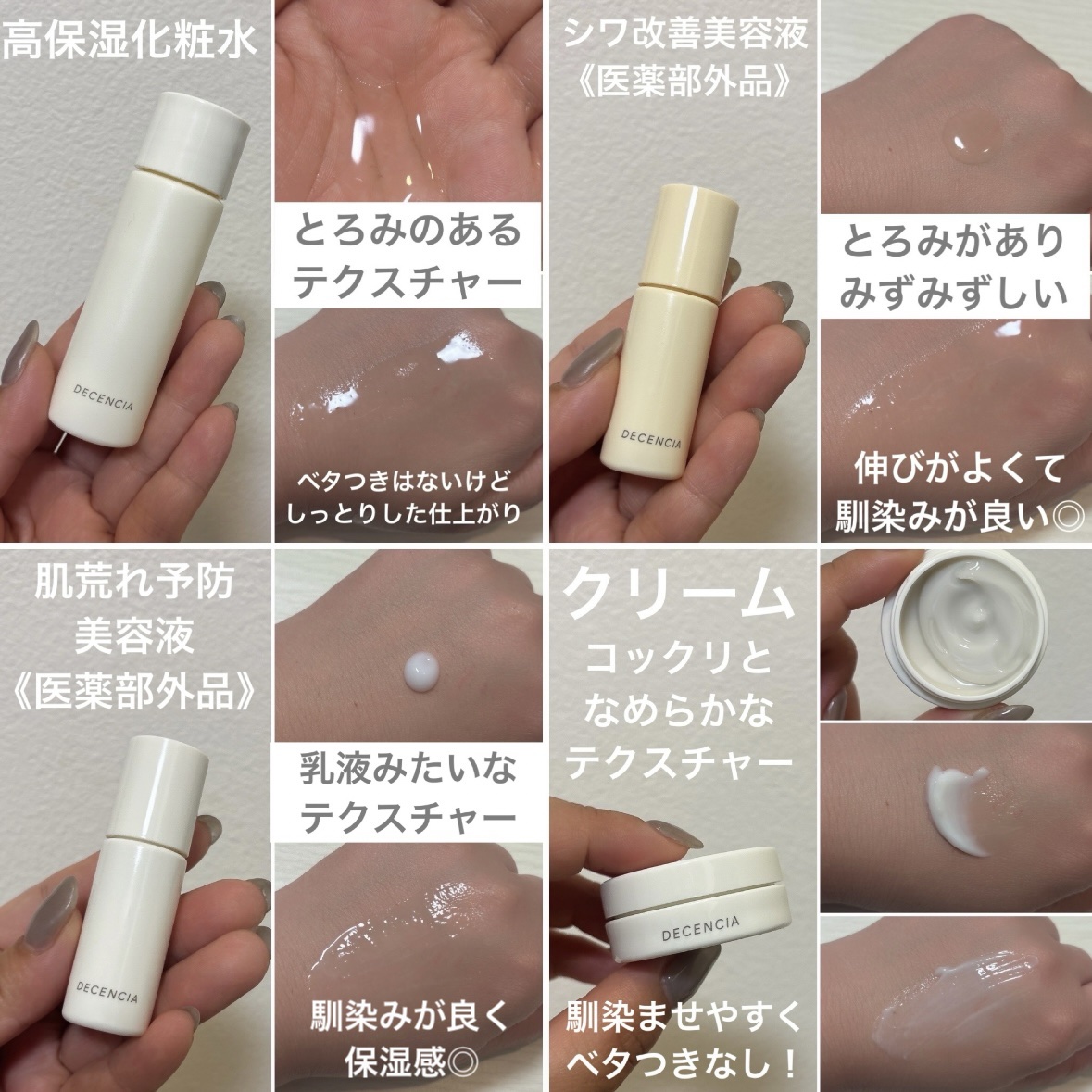 高保湿化粧水

DECENCIA

とろみのある
テクスチャー

ベタつきはないけど
しっとりした仕上がり

シワ改善美容液
《医薬部外品》

DECENCIA

とろみがあり
みずみずしい

伸びがよくて
馴染みが良い◎

肌荒れ予防
美容液
《医薬部外品》

DECENCIA

乳液みたいな
テクスチャー

馴染みが良く
保湿感◎

クリーム
コックリと
なめらかな
テクスチャー

DECENCIA

馴染ませやすく
ベタつきなし！