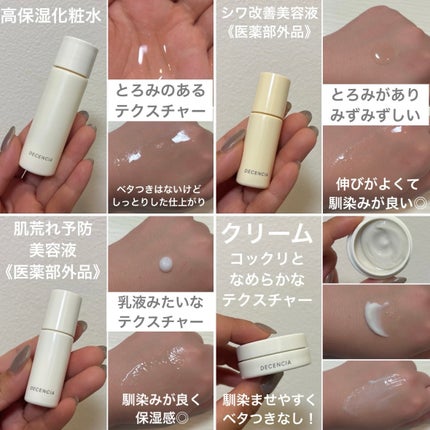 高保湿化粧水

DECENCIA

とろみのある
テクスチャー

ベタつきはないけど
しっとりした仕上がり

シワ改善美容液
《医薬部外品》

DECENCIA

とろみがあり
みずみずしい

伸びがよくて
馴染みが良い◎

肌荒れ予防
美容液
《医薬部外品》

DECENCIA

乳液みたいな
テクスチャー

馴染みが良く
保湿感◎

クリーム
コックリと
なめらかな
テクスチャー

DECENCIA

馴染ませやすく
ベタつきなし！