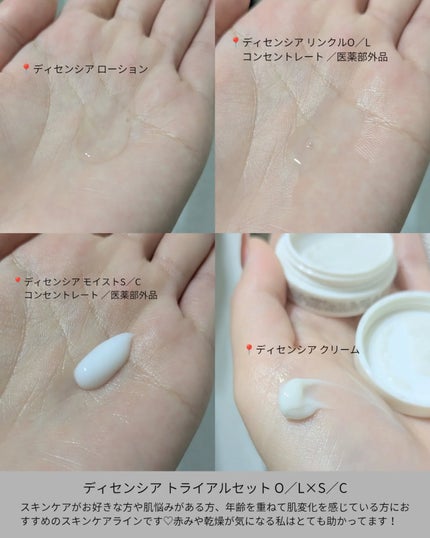 📍ディセンシア ローション

📍ディセンシア リンクルO／L コンセントレート ／医薬部外品

📍ディセンシア モイストS／C コンセントレート ／医薬部外品

📍ディセンシア クリーム

ディセンシア トライアルセット O／L×S／C

スキンケアがお好きな方や肌悩みがある方、年齢を重ねて肌変化を感じている方におすすめのスキンケアラインです♡赤みや乾燥が気になる私はとても助かってます！