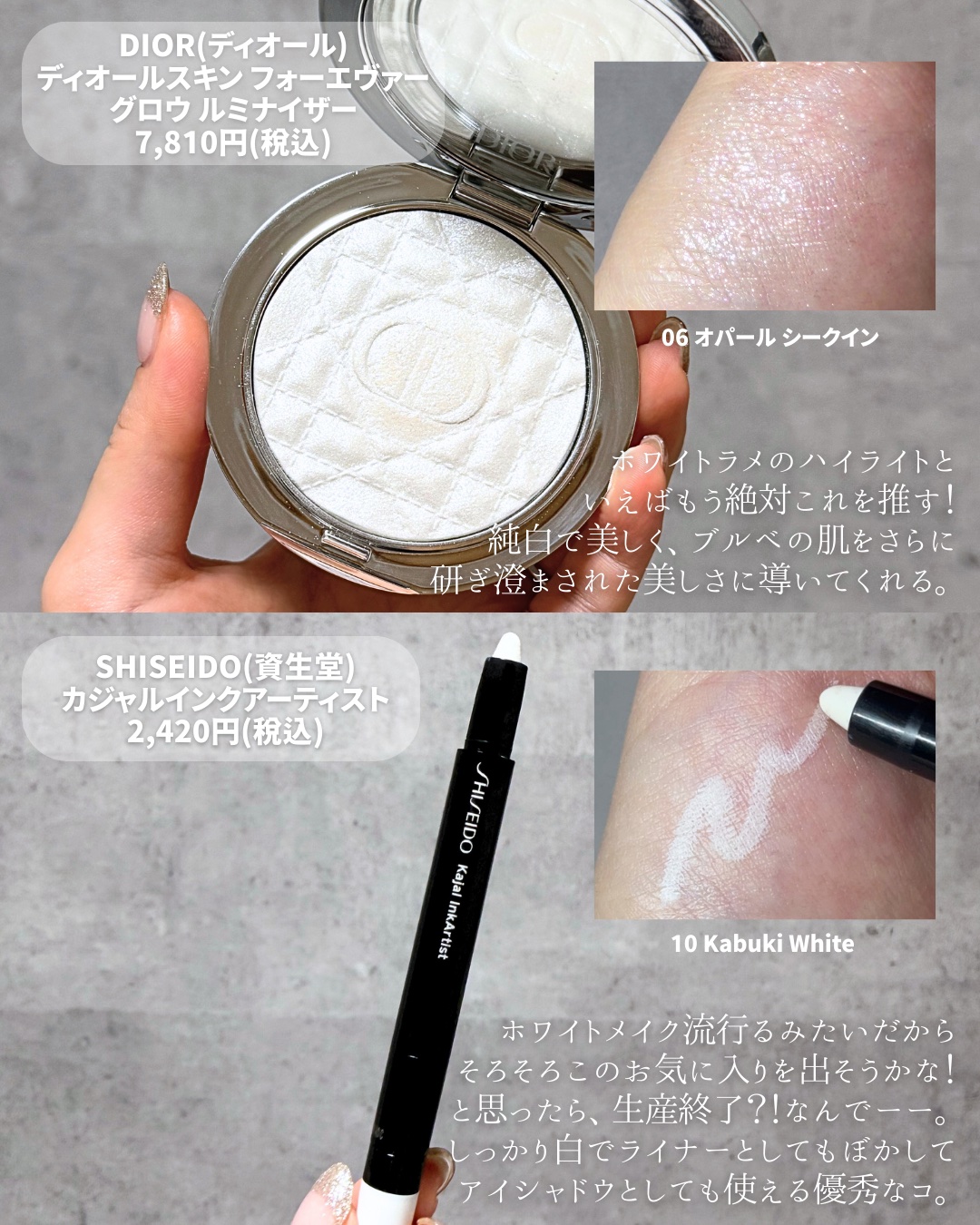 DIOR(ディオール)
ディオールスキン フォーエヴァー グロウ ルミナイザー
7,810円(税込)

DIOR

06 オパール シークイン

ホワイトラメのハイライトと いえばもう絶対これを推す! 純白で美しく、ブルベの肌をさらに 研ぎ澄まされた美しさに導いてくれる。

SHISEIDO(資生堂)
カジャルインクアーティスト
2,420円(税込)

SHISEIDO Kajal InkArtist

10 Kabuki White

ホワイトメイク流行るみたいだから そろそろこのお気に入りを出そうかな! と思ったら、生産終了?!なんでーー。 しっかり白でライナーとしてもぼかして アイシャドウとしても使える優秀なコ。