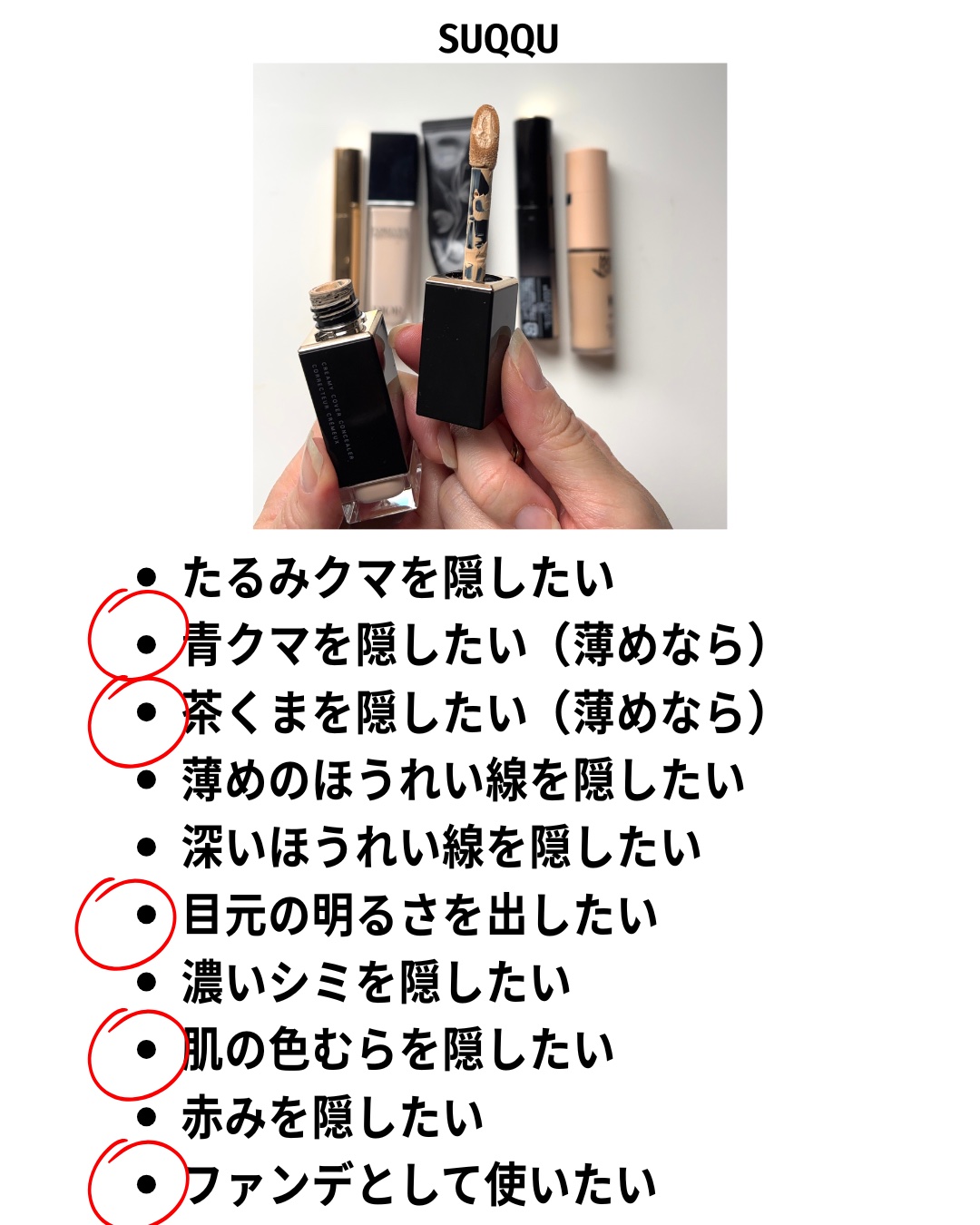 SUQQU

CREAMY COVER CONCEALER
CORRECTEUR CRÉMEUX

- たるみクマを隠したい
- 青クマを隠したい（薄めなら）
- 茶くまを隠したい（薄めなら）
- 薄めのほうれい線を隠したい
- 深いほうれい線を隠したい
- 目元の明るさを出したい
- 濃いシミを隠したい
- 肌の色むらを隠したい
- 赤みを隠したい
- ファンデとして使いたい