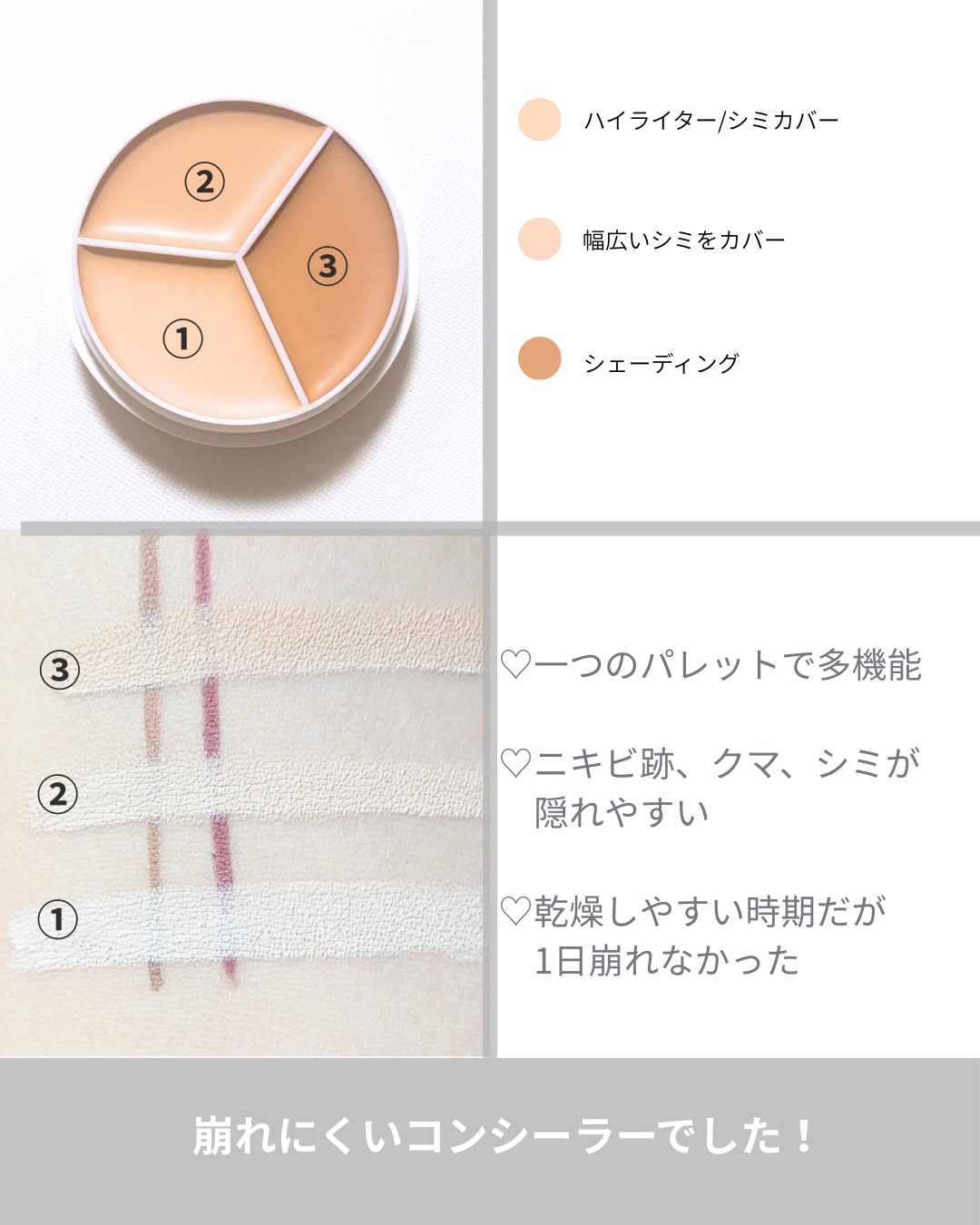 ②
③
①

ハイライター/シミカバー

幅広いシミをカバー

シェーディング

③
②
①

♡一つのパレットで多機能

♡ニキビ跡、クマ、シミが隠れやすい

♡乾燥しやすい時期だが1日崩れなかった

崩れにくいコンシーラーでした！