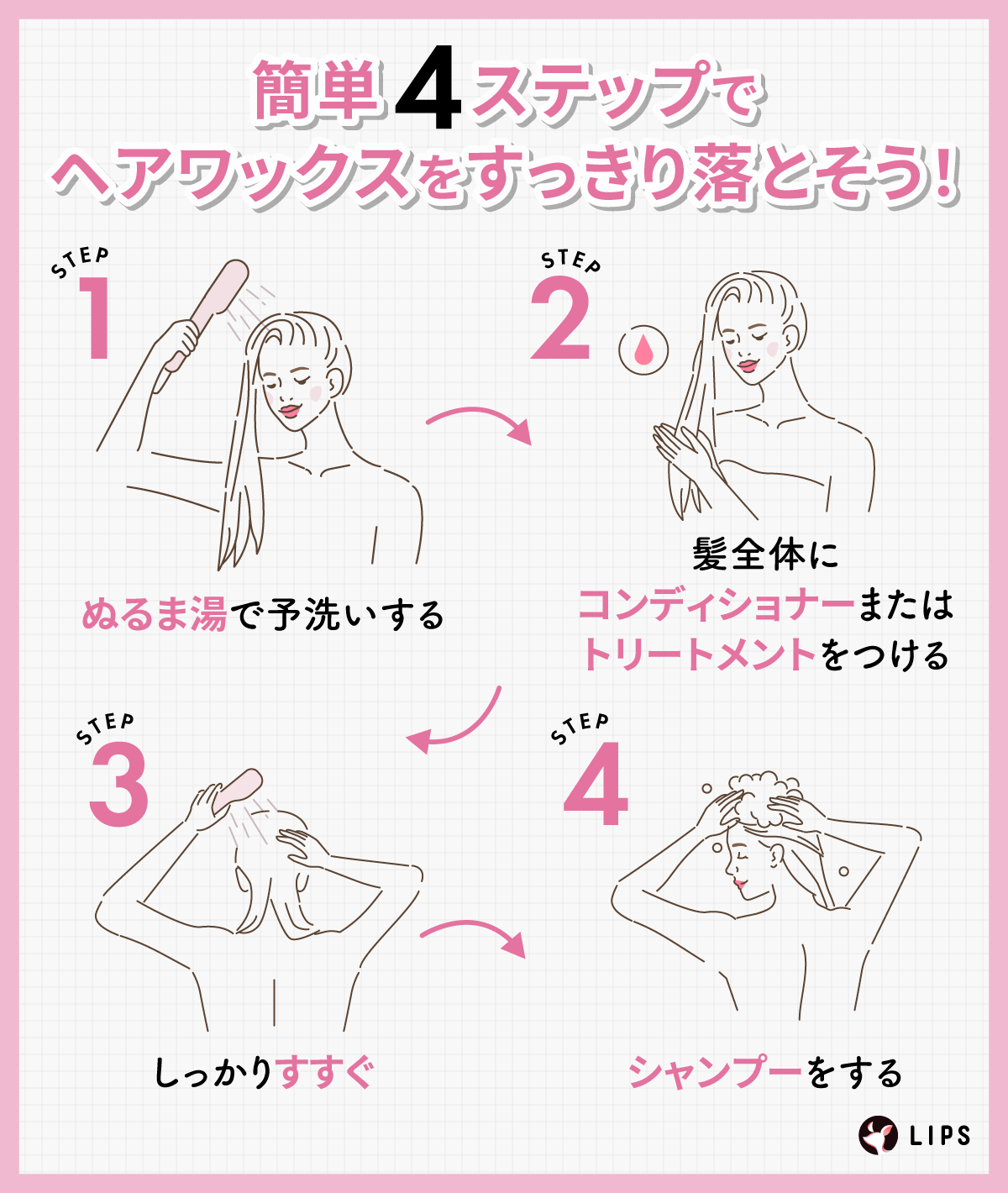 簡単4ステップで
ヘアワックスをすっきり落とそう!

STEP
1

ぬるま湯で予洗いする

STEP
2

髪全体に
コンディショナーまたは
トリートメントをつける

STEP
3

しっかりすすぐ

STEP
4

シャンプーをする

LIPS