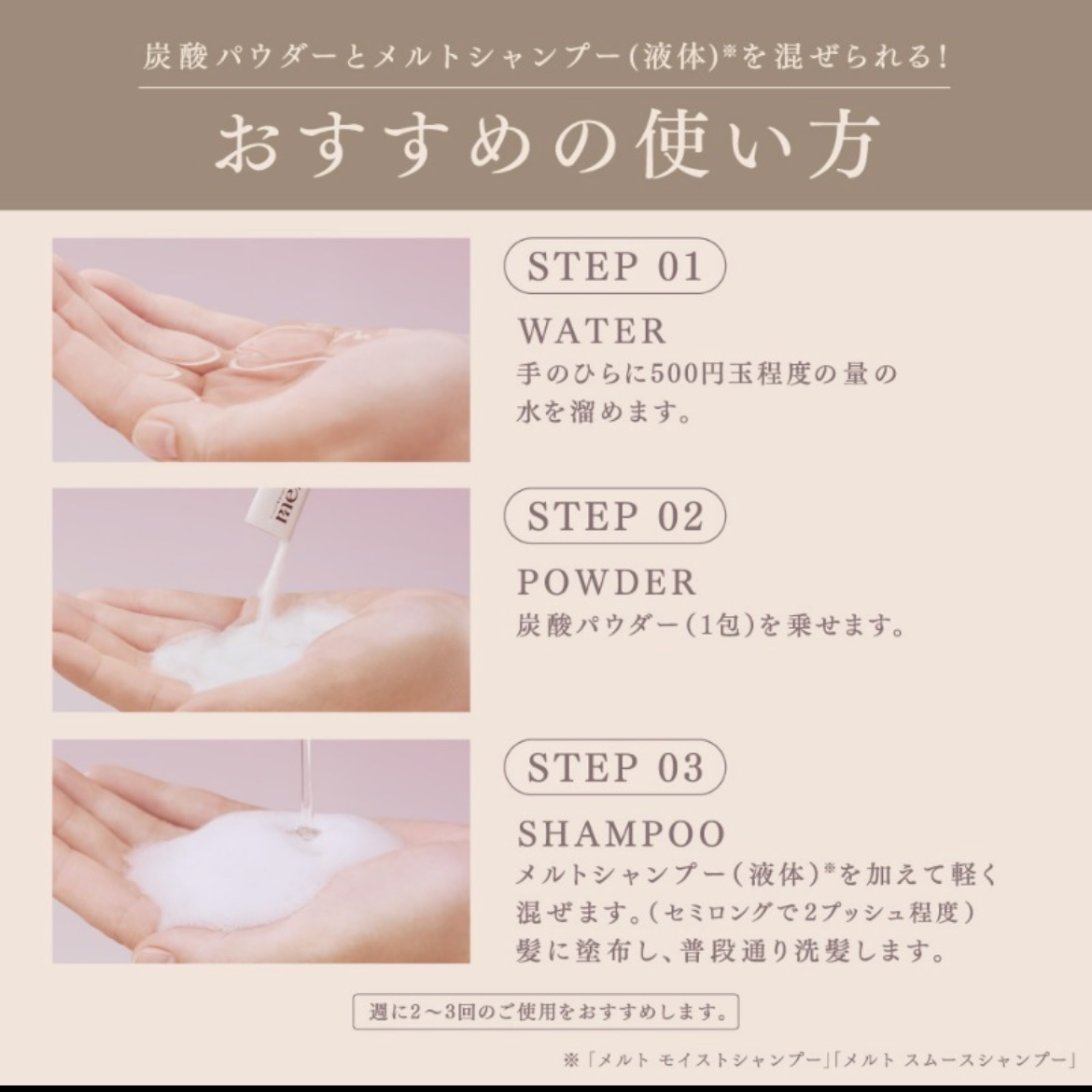 炭酸パウダーとメルトシャンプー(液体)※を混ぜられる!

おすすめの使い方

STEP 01

WATER
手のひらに500円玉程度の量の水を溜めます。

STEP 02

POWDER
炭酸パウダー(1包)を乗せます。

STEP 03

SHAMPOO
メルトシャンプー(液体)※を加えて軽く混ぜます。(セミロングで2プッシュ程度)髪に塗布し、普段通り洗髪します。

週に2〜3回のご使用をおすすめします。

※「メルト モイストシャンプー」「メルト スムースシャンプー」