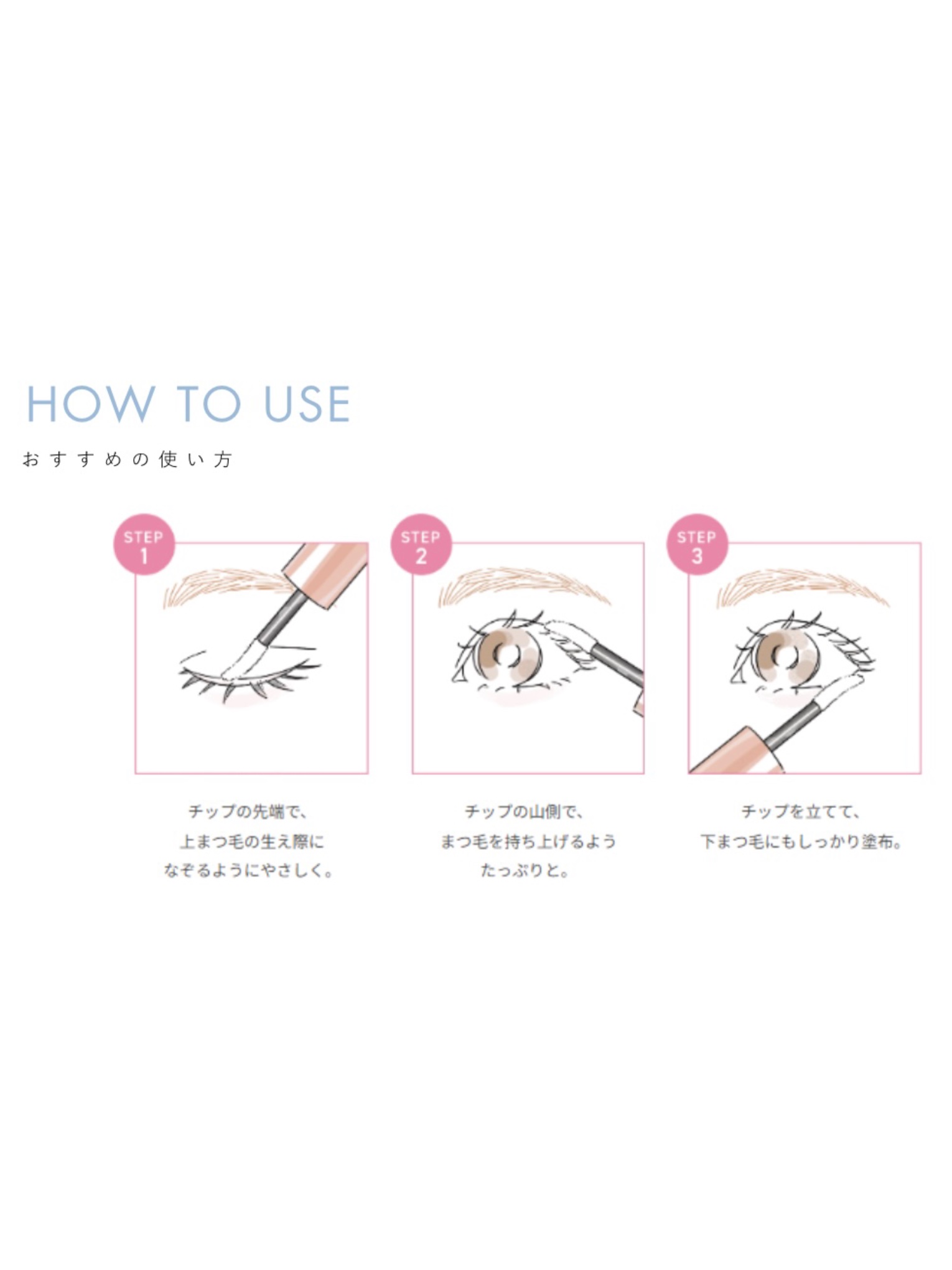 HOW TO USE

おすすめの使い方

STEP 1

チップの先端で、
上まつ毛の生え際に
なぞるようにやさしく。

STEP 2

チップの山側で、
まつ毛を持ち上げるよう
たっぷりと。

STEP 3

チップを立てて、
下まつ毛にもしっかり塗布。