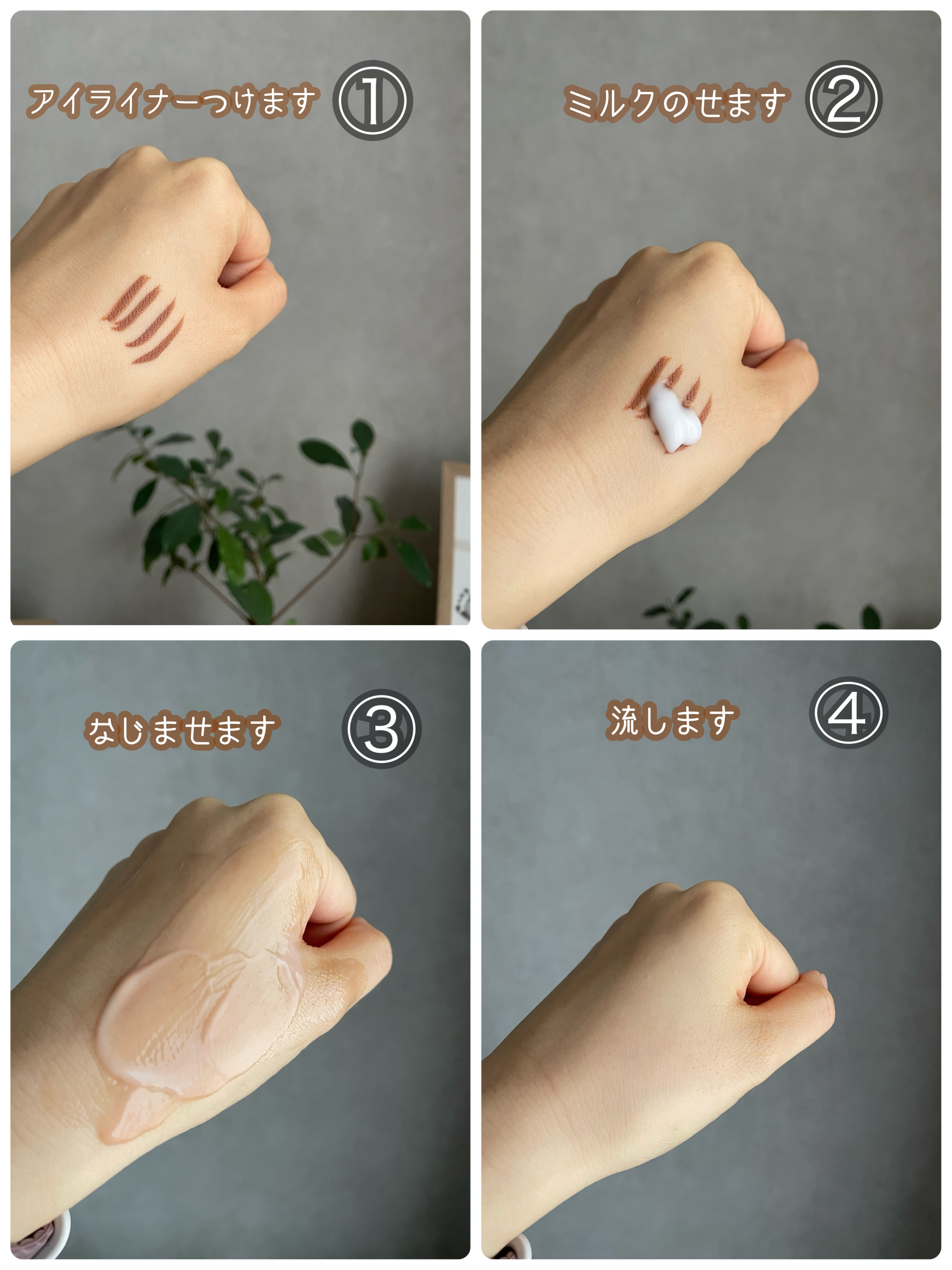 アイライナーつけます ①

ミルクのせます ②

なじませます ③

流します ④