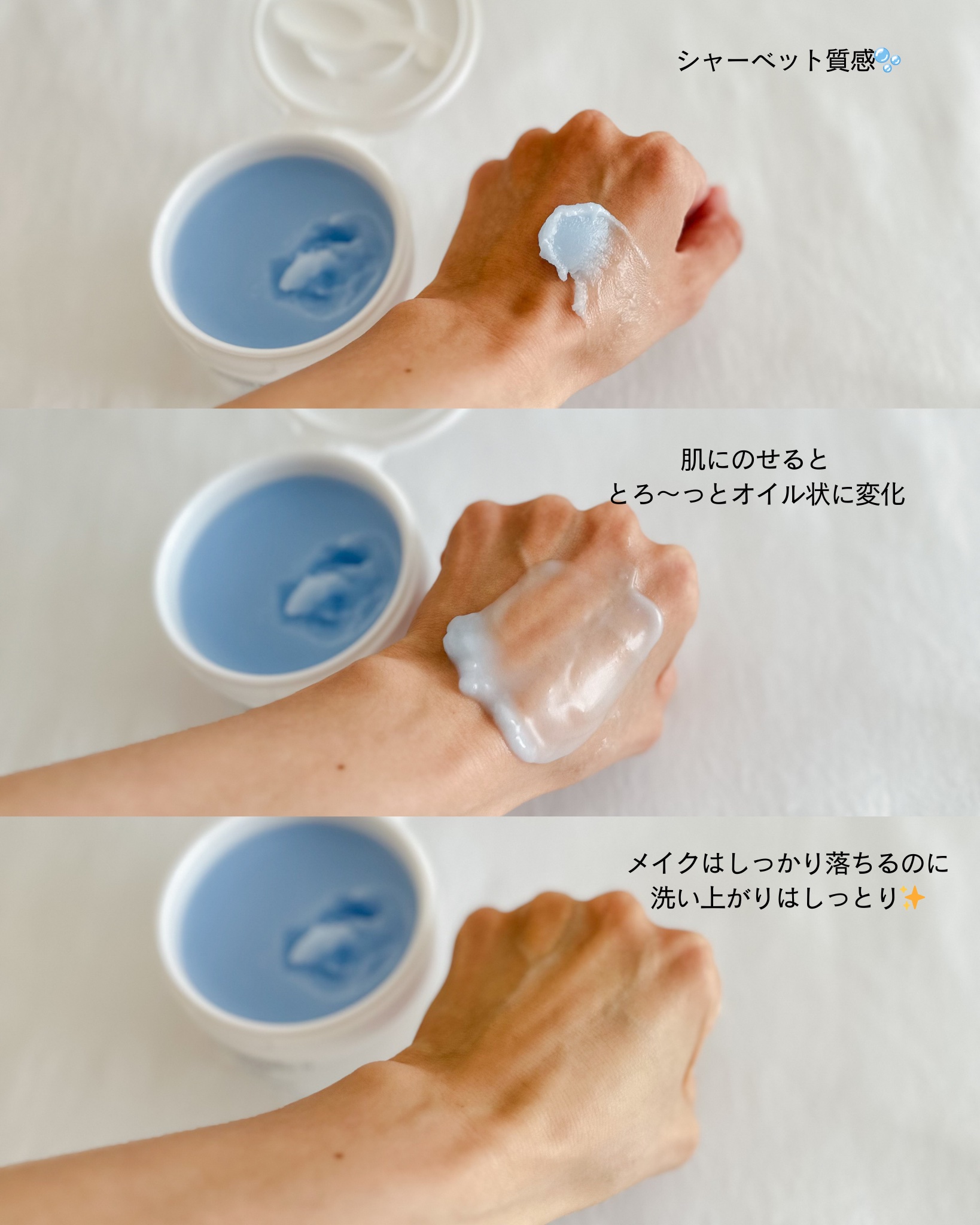 シャーベット質感🫧

肌にのせると
とろ〜っとオイル状に変化

メイクはしっかり落ちるのに
洗い上がりはしっとり✨