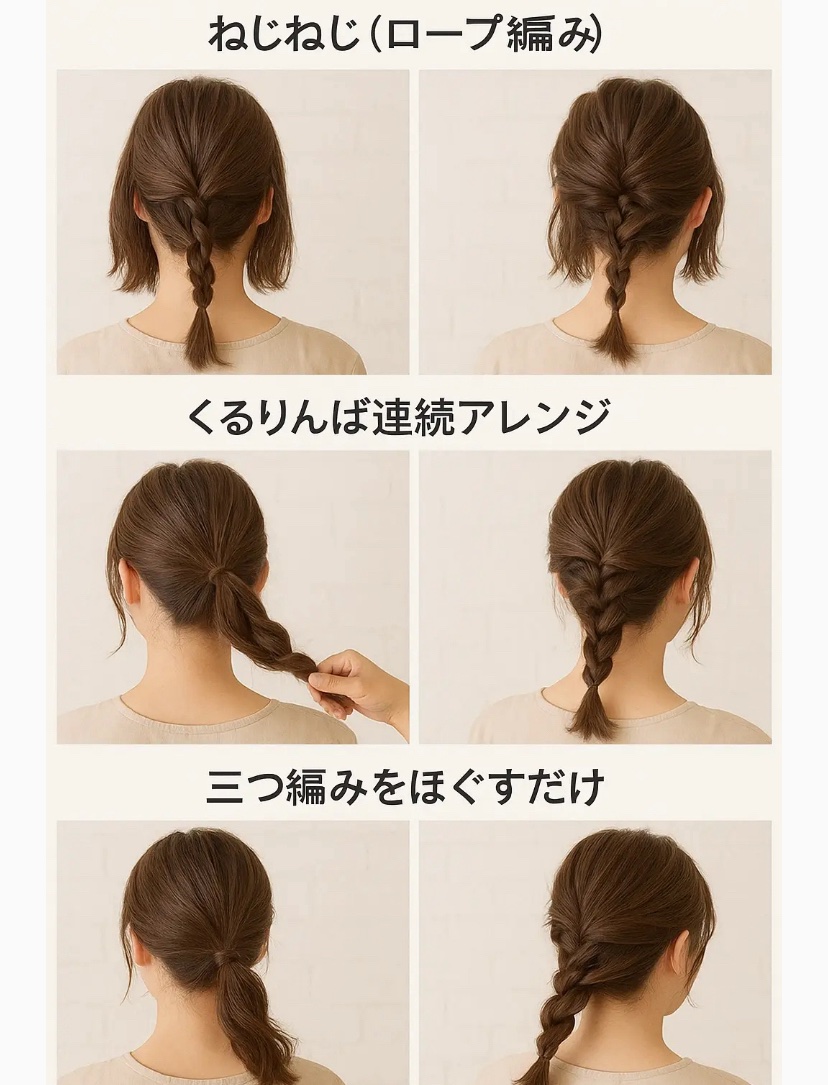 ねじねじ(ロープ編み)

くるりんぱ連続アレンジ

三つ編みをほぐすだけ