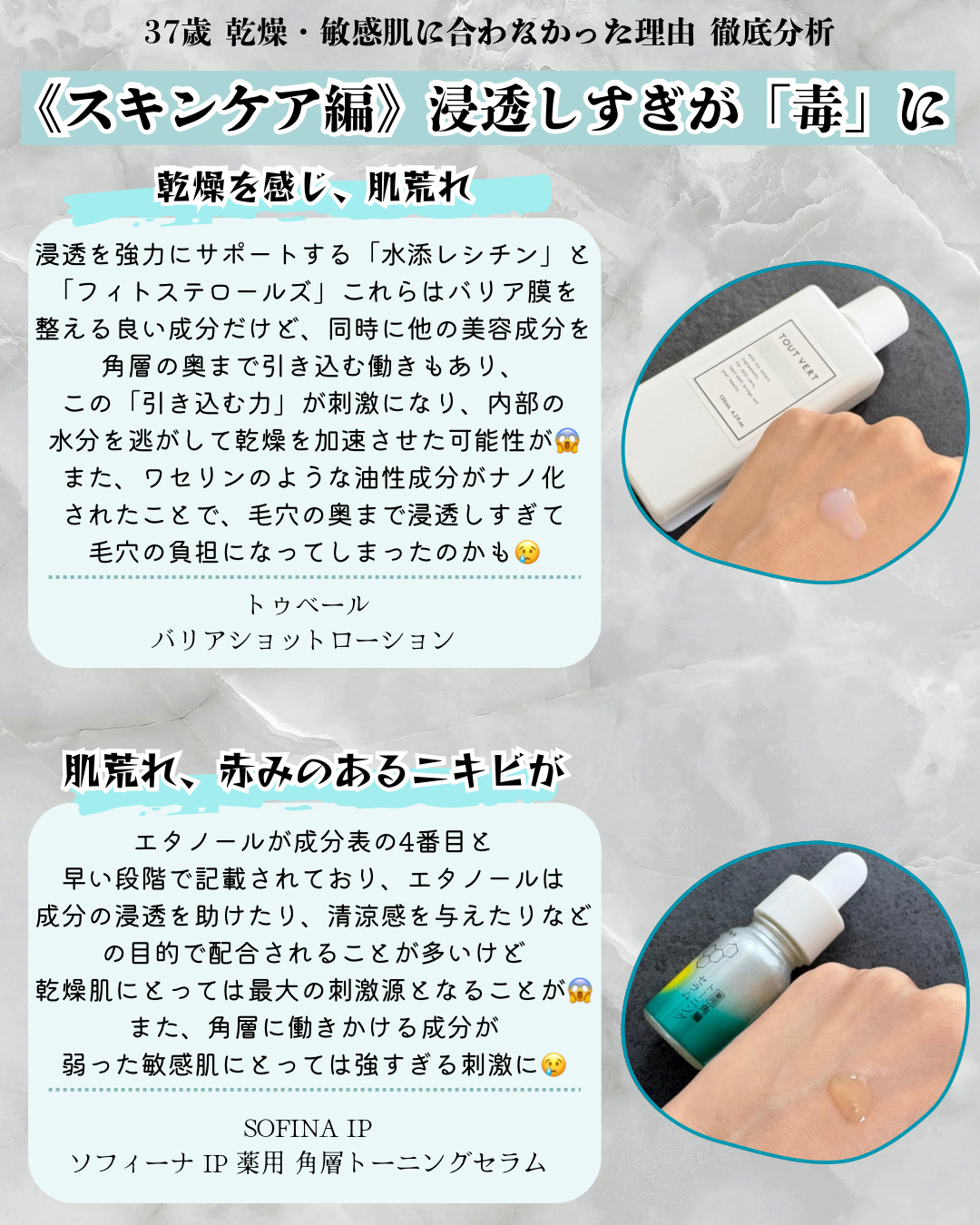 37歳 乾燥・敏感肌に合わなかった理由 徹底分析

《スキンケア編》浸透しすぎが「毒」に

乾燥を感じ、肌荒れ

浸透を強力にサポートする「水添レシチン」と「フィトステロールズ」これらはバリア膜を整える良い成分だけど、同時に他の美容成分を角層の奥まで引き込む働きもあり、この「引き込む力」が刺激になり、内部の水分を逃がして乾燥を加速させた可能性が😱
また、ワセリンのような油性成分がナノ化されたことで、毛穴の奥まで浸透しすぎて毛穴の負担になってしまったのかも😢

トゥベール
バリアショットローション

TOUT VERT

肌荒れ、赤みのあるニキビが

エタノールが成分表の4番目と早い段階で記載されており、エタノールは成分の浸透を助けたり、清涼感を与えたりなどの目的で配合されることが多いけど乾燥肌にとっては最大の刺激源となることが😱
また、角層に働きかける成分が弱った敏感肌にとっては強すぎる刺激に😢

SOFINA IP
ソフィーナ IP 薬用 角層トーニングセラム