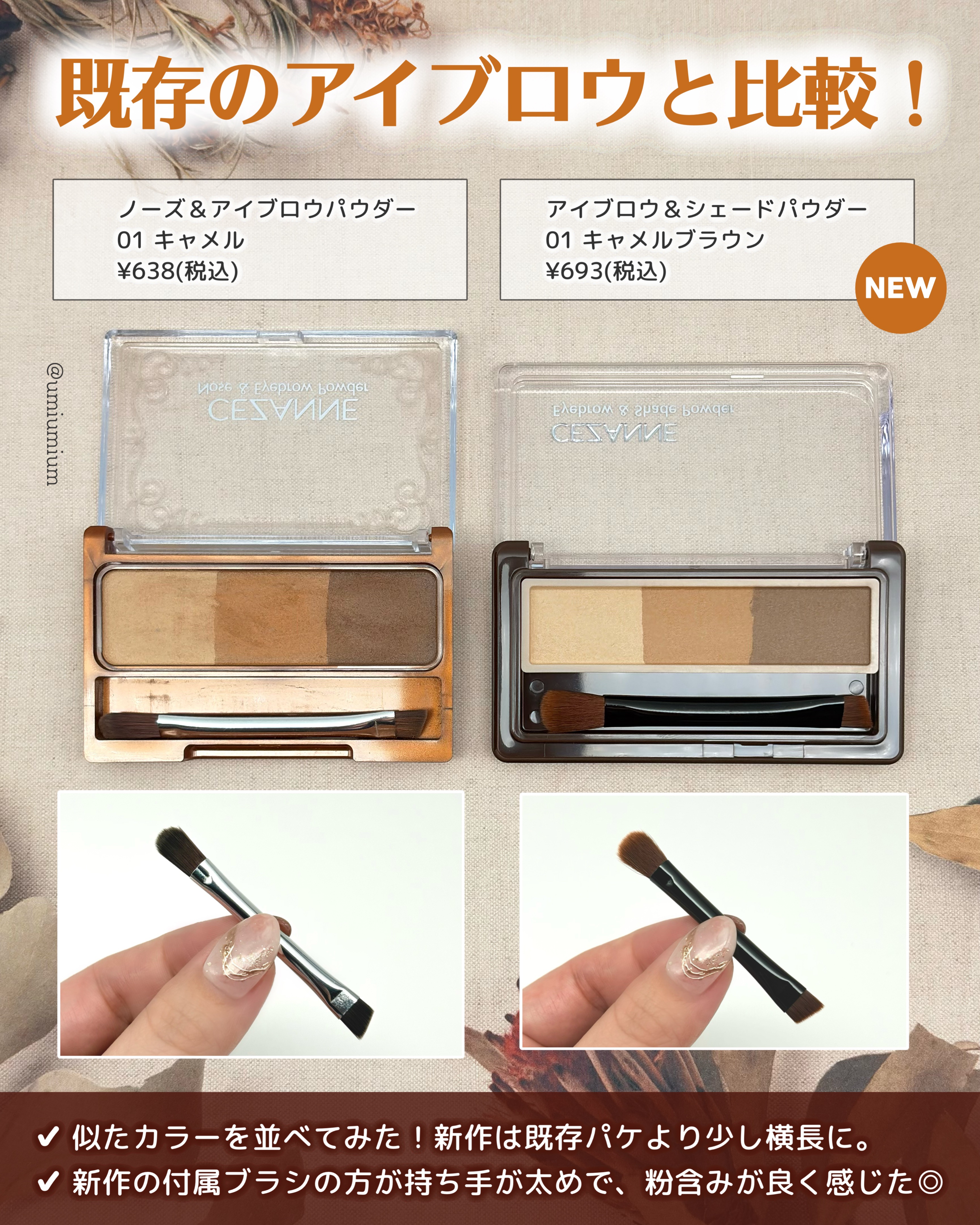 既存のアイブロウと比較！

ノーズ＆アイブロウパウダー
01 キャメル
¥638(税込)

アイブロウ＆シェードパウダー
01 キャメルブラウン
¥693(税込)

NEW

@umiumium

Nose & Eyebrow Powder
CEZANNE

Eyebrow & Shade Powder
CEZANNE

✔ 似たカラーを並べてみた！新作は既存パケより少し横長に。
✔ 新作の付属ブラシの方が持ち手が太めで、粉含みが良く感じた◎