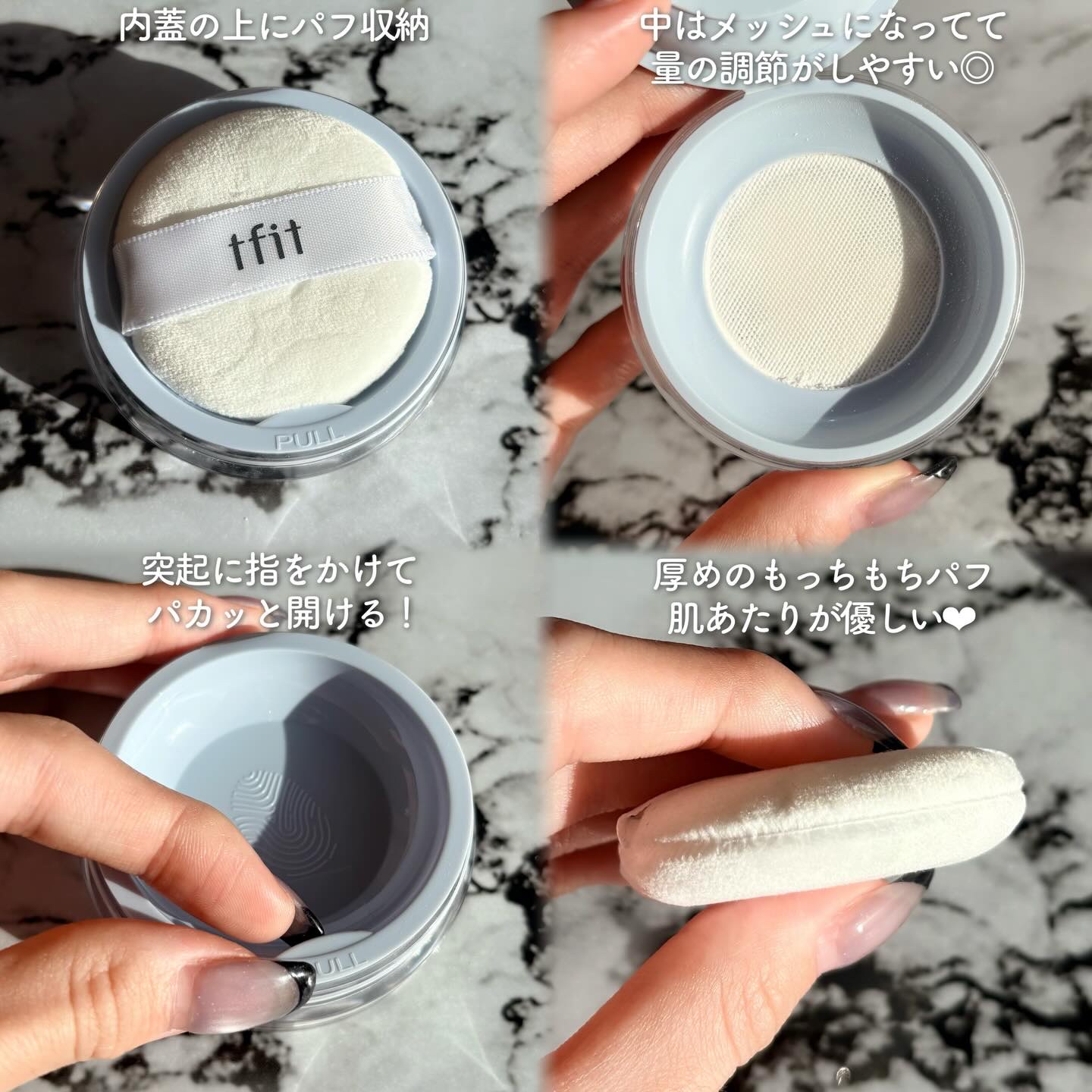 内蓋の上にパフ収納

tfit

PULL

中はメッシュになってて
量の調節がしやすい◎

突起に指をかけて
パカッと開ける！

PULL

厚めのもっちもちパフ
肌あたりが優しい❤