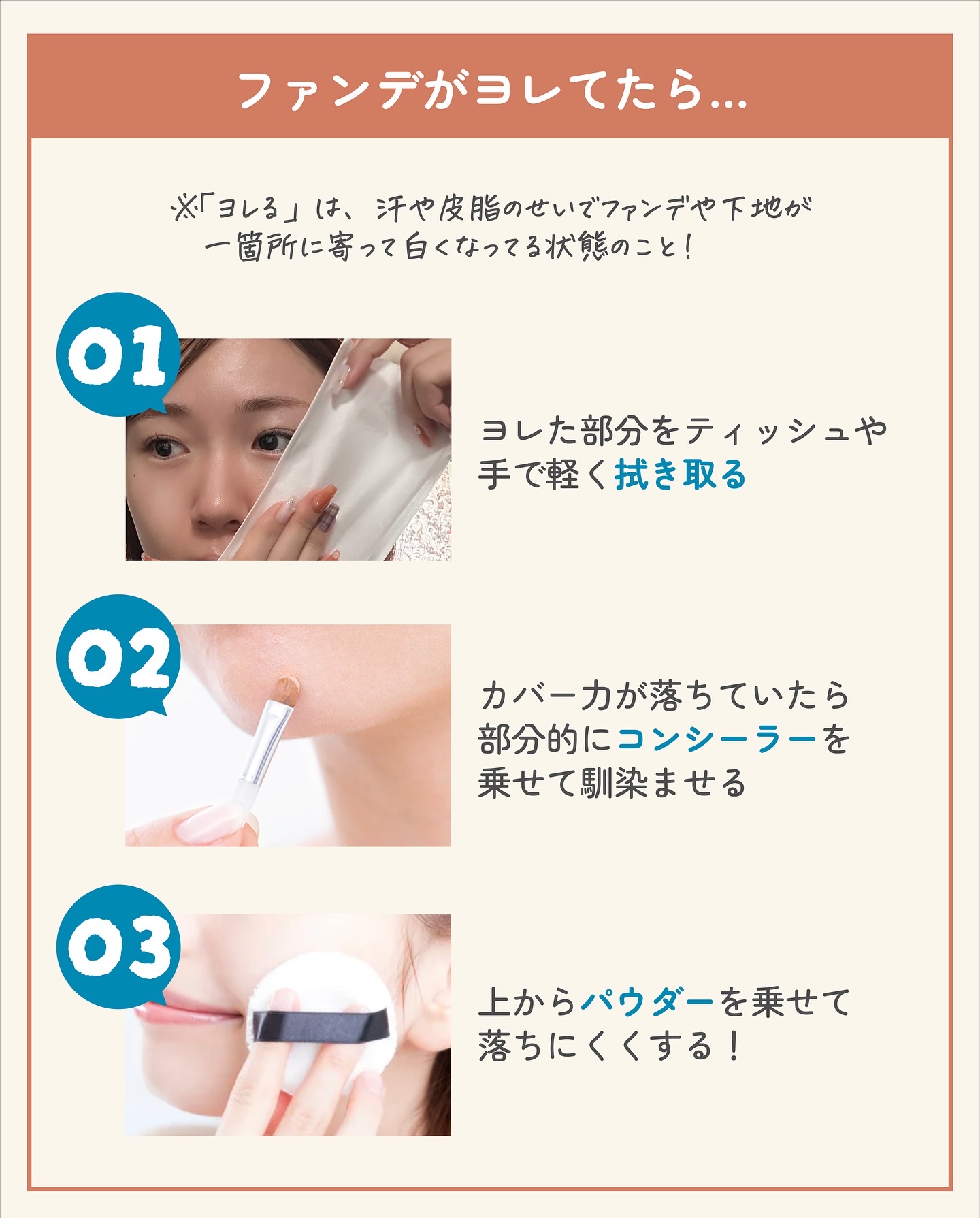 ファンデがヨレてたら…

※「ヨレる」は、汗や皮脂のせいでファンデや下地が一箇所に寄って白くなってる状態のこと！

01

ヨレた部分をティッシュや手で軽く拭き取る

02

カバー力が落ちていたら部分的にコンシーラーを乗せて馴染ませる

03

上からパウダーを乗せて落ちにくくする！