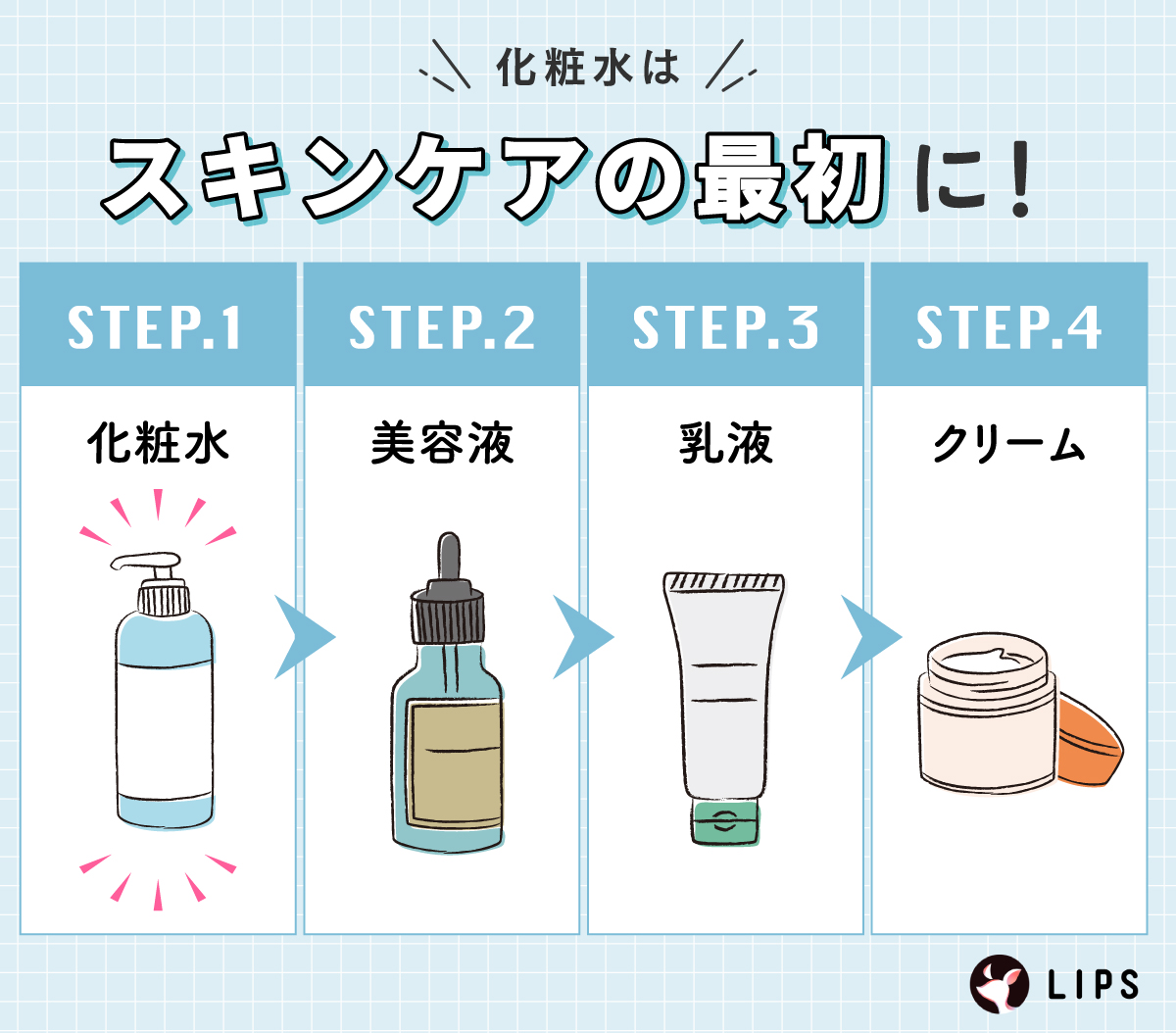 化粧水は

スキンケアの最初に!

STEP.1

化粧水

STEP.2

美容液

STEP.3

乳液

STEP.4

クリーム

LIPS