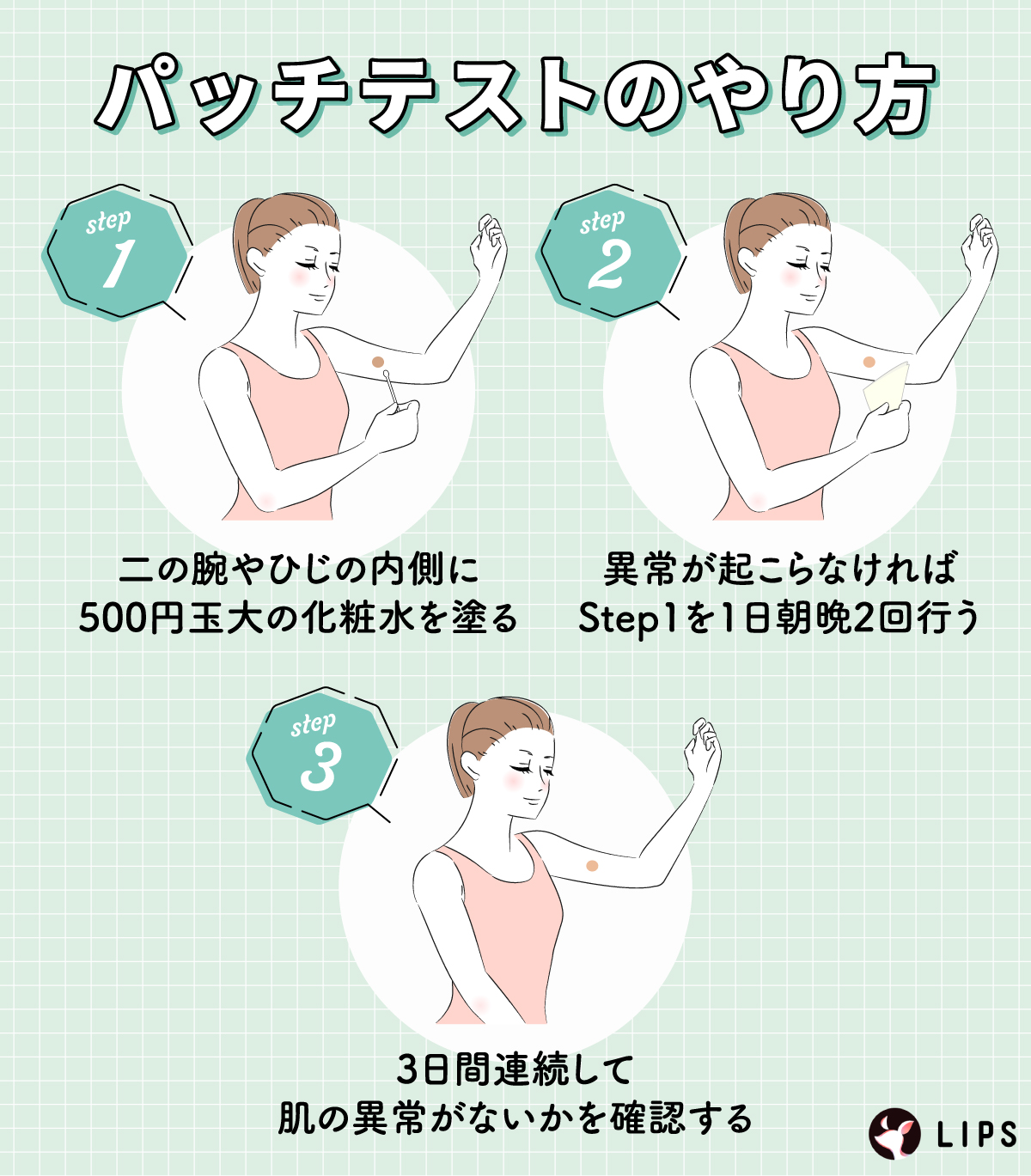 パッチテストのやり方

step
1

二の腕やひじの内側に
500円玉大の化粧水を塗る

step
2

異常が起こらなければ
Step1を1日朝晩2回行う

step
3

3日間連続して
肌の異常がないかを確認する

LIPS