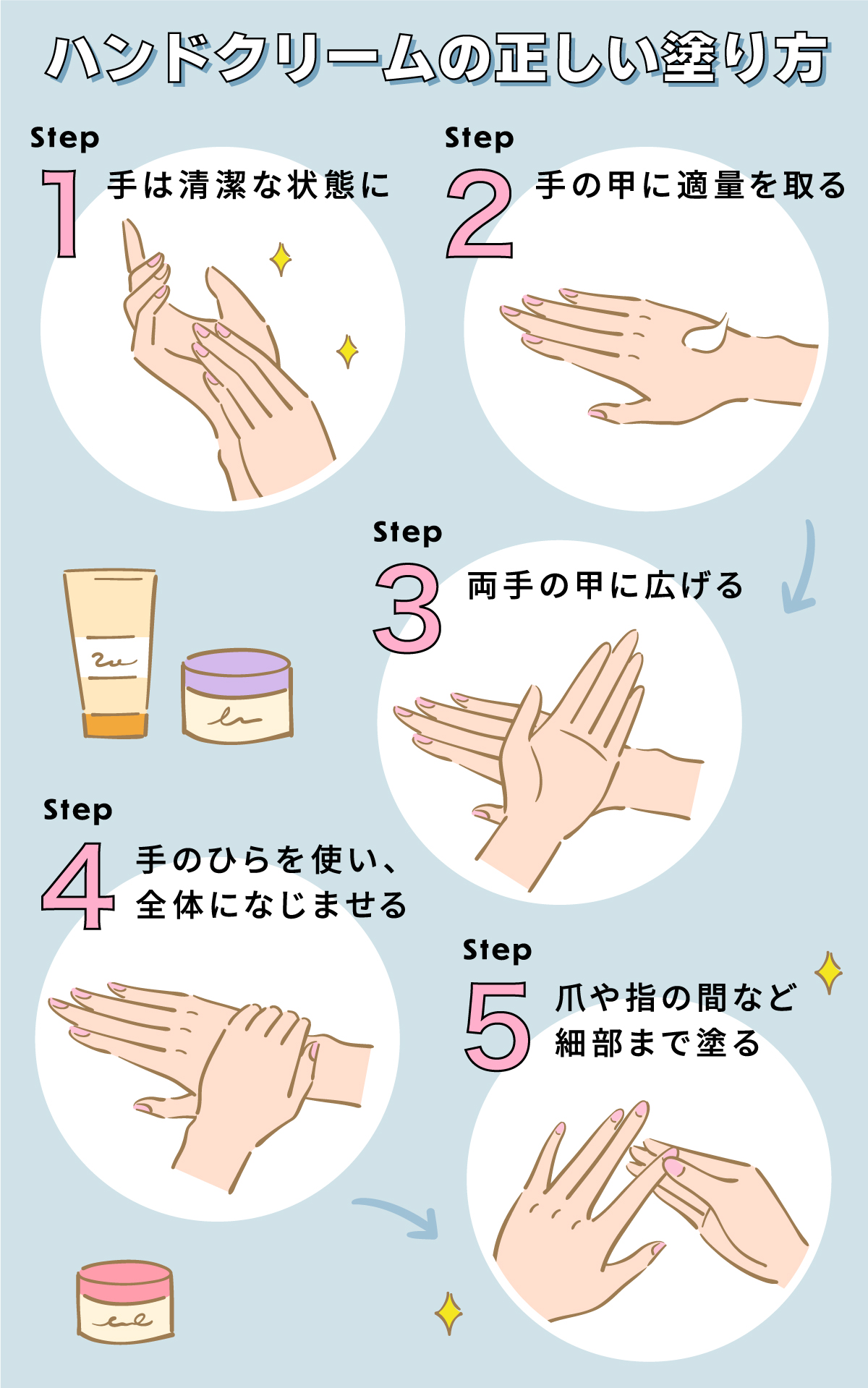 ハンドクリームの正しい塗り方

Step
1 手は清潔な状態に

Step
2 手の甲に適量を取る

Step
3 両手の甲に広げる

Step
4 手のひらを使い、全体になじませる

Step
5 爪や指の間など細部まで塗る