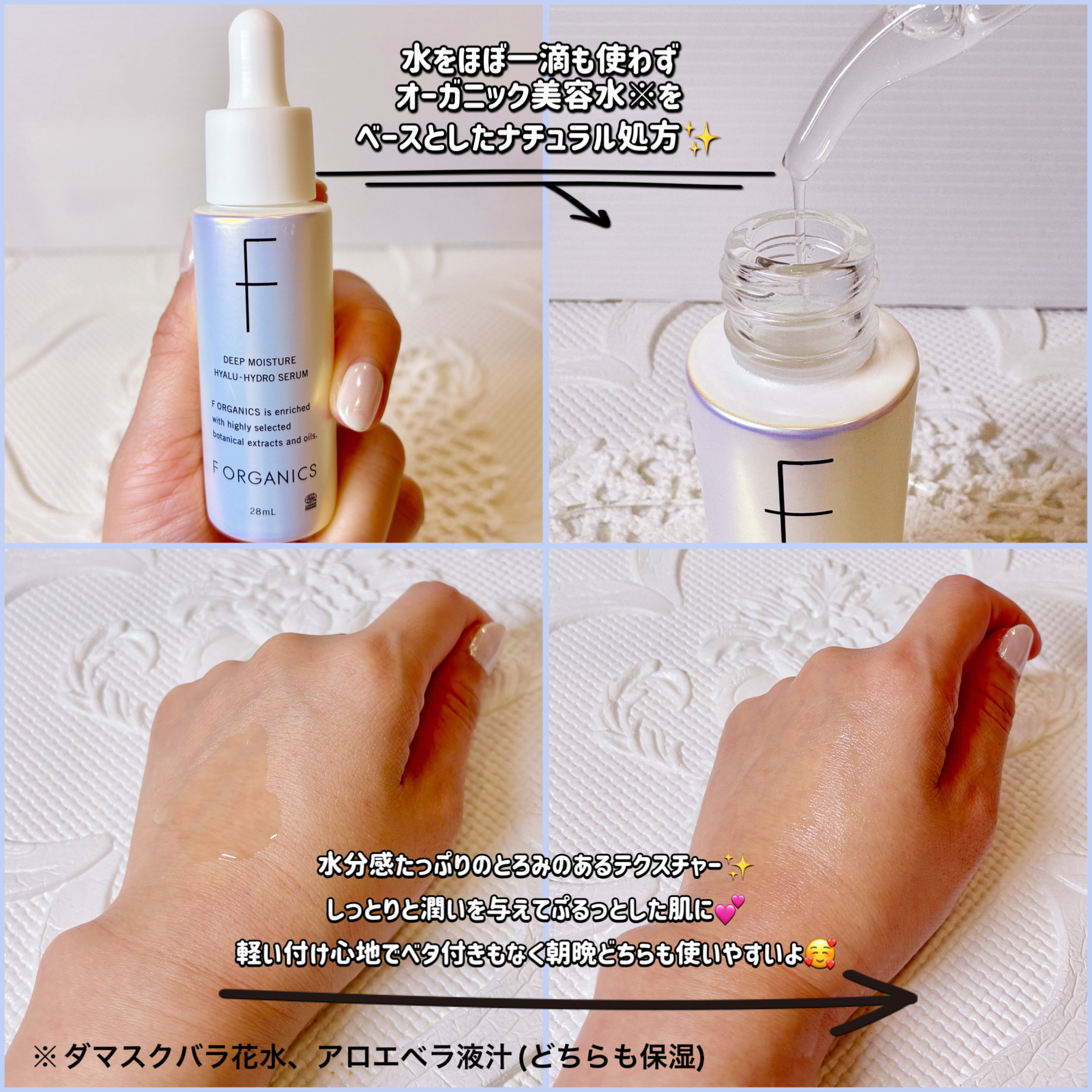 水をほぼ一滴も使わず
オーガニック美容水※を
ベースとしたナチュラル処方✨

F

DEEP MOISTURE
HYALU-HYDRO SERUM

F ORGANICS is enriched with highly selected botanical extracts and oils.

F ORGANICS

28mL

F

水分感たっぷりのとろみのあるテクスチャー✨
しっとりと潤いを与えてぷるっとした肌に💕
軽い付け心地でベタ付きもなく朝晩どちらも使いやすいよ🥰

※ ダマスクバラ花水、アロエベラ液汁 (どちらも保湿)