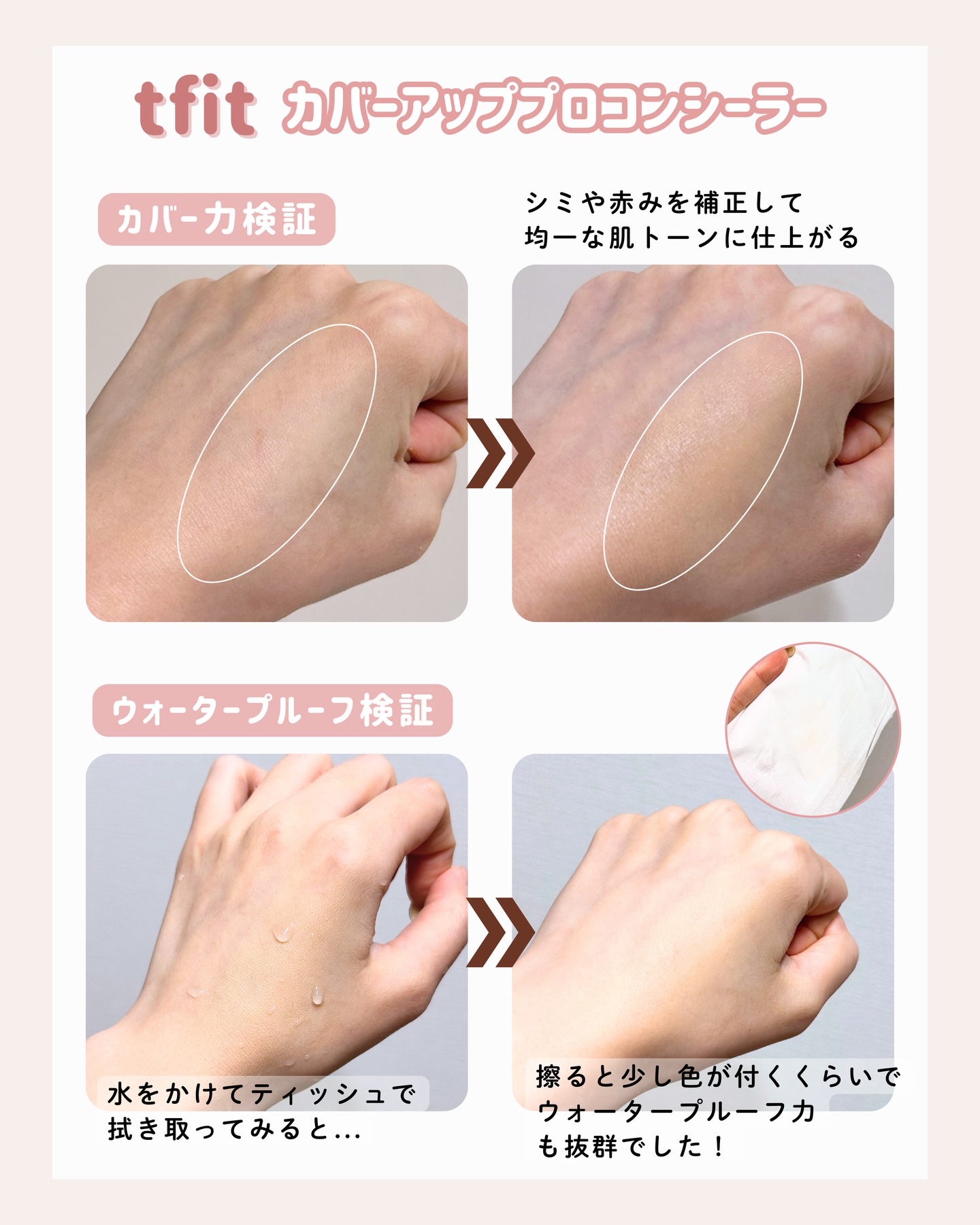 tfit カバーアッププロコンシーラー

カバー力検証

シミや赤みを補正して
均一な肌トーンに仕上がる

ウォータープルーフ検証

水をかけてティッシュで
拭き取ってみると…

擦ると少し色が付くくらいで
ウォータープルーフ力
も抜群でした！