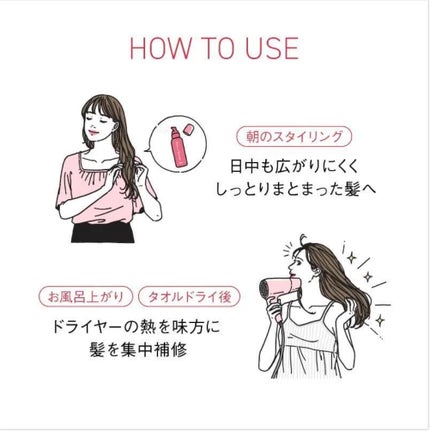 HOW TO USE

朝のスタイリング

日中も広がりにくく
しっとりまとまった髪へ

お風呂上がり

タオルドライ後

ドライヤーの熱を味方に
髪を集中補修