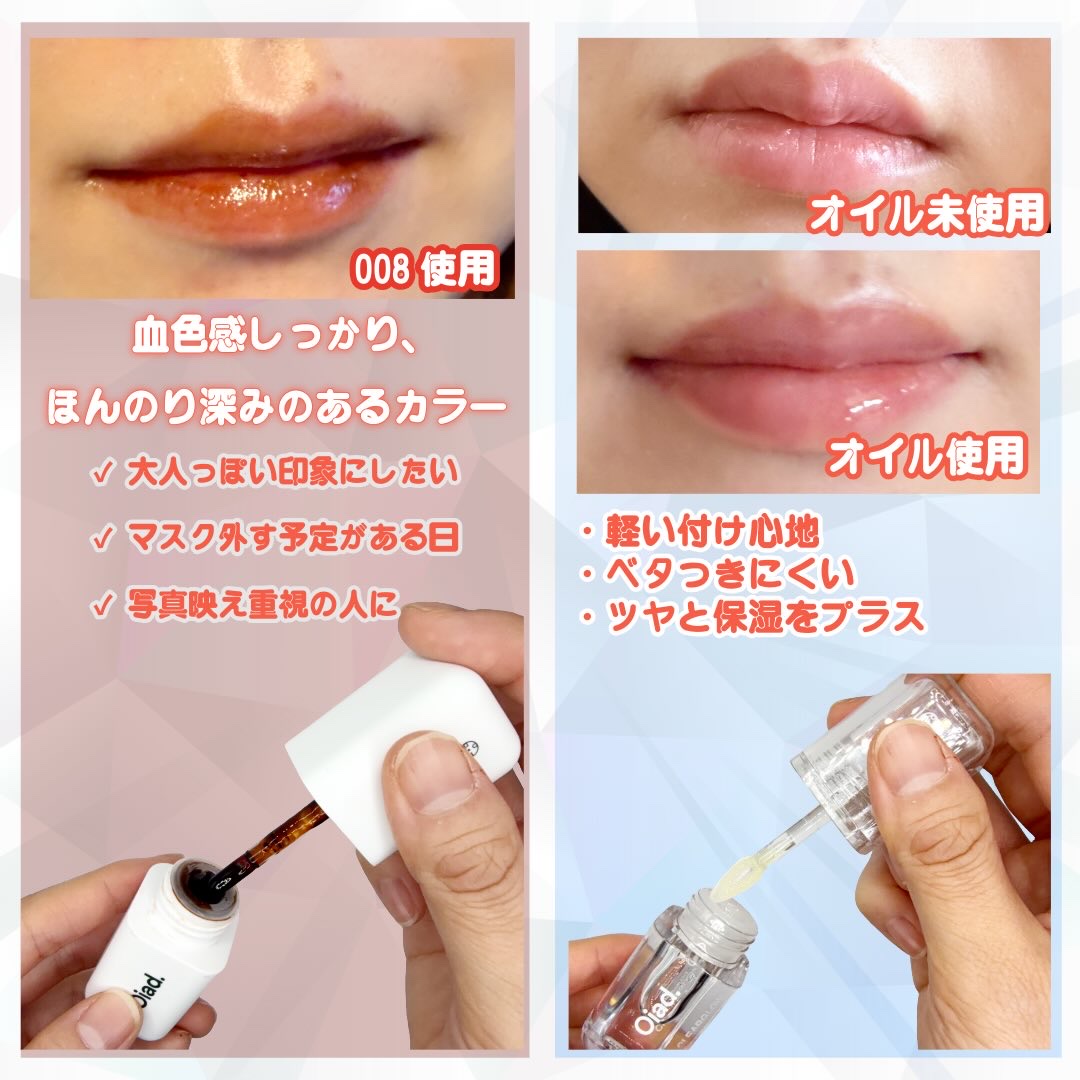 008 使用

血色感しっかり、

ほんのり深みのあるカラー

✓ 大人っぽい印象にしたい

✓ マスク外す予定がある日

✓ 写真映え重視の人に

Oiad.

オイル未使用

オイル使用

・軽い付け心地
・ベタつきにくい
・ツヤと保湿をプラス

Oiad.