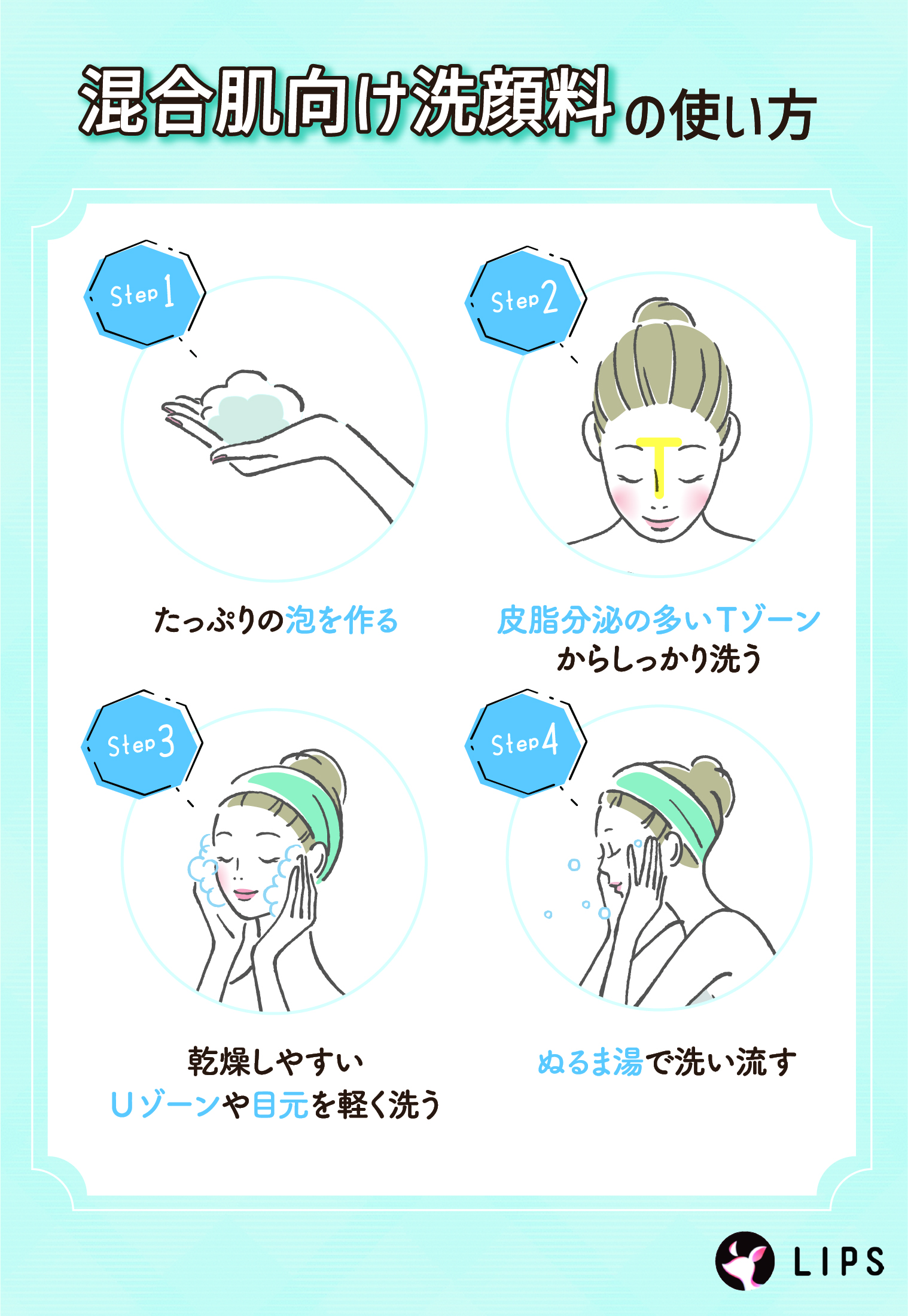 混合肌向け洗顔料の使い方

Step 1

たっぷりの泡を作る

Step 2

皮脂分泌の多いTゾーンからしっかり洗う

Step 3

乾燥しやすいUゾーンや目元を軽く洗う

Step 4

ぬるま湯で洗い流す

LIPS