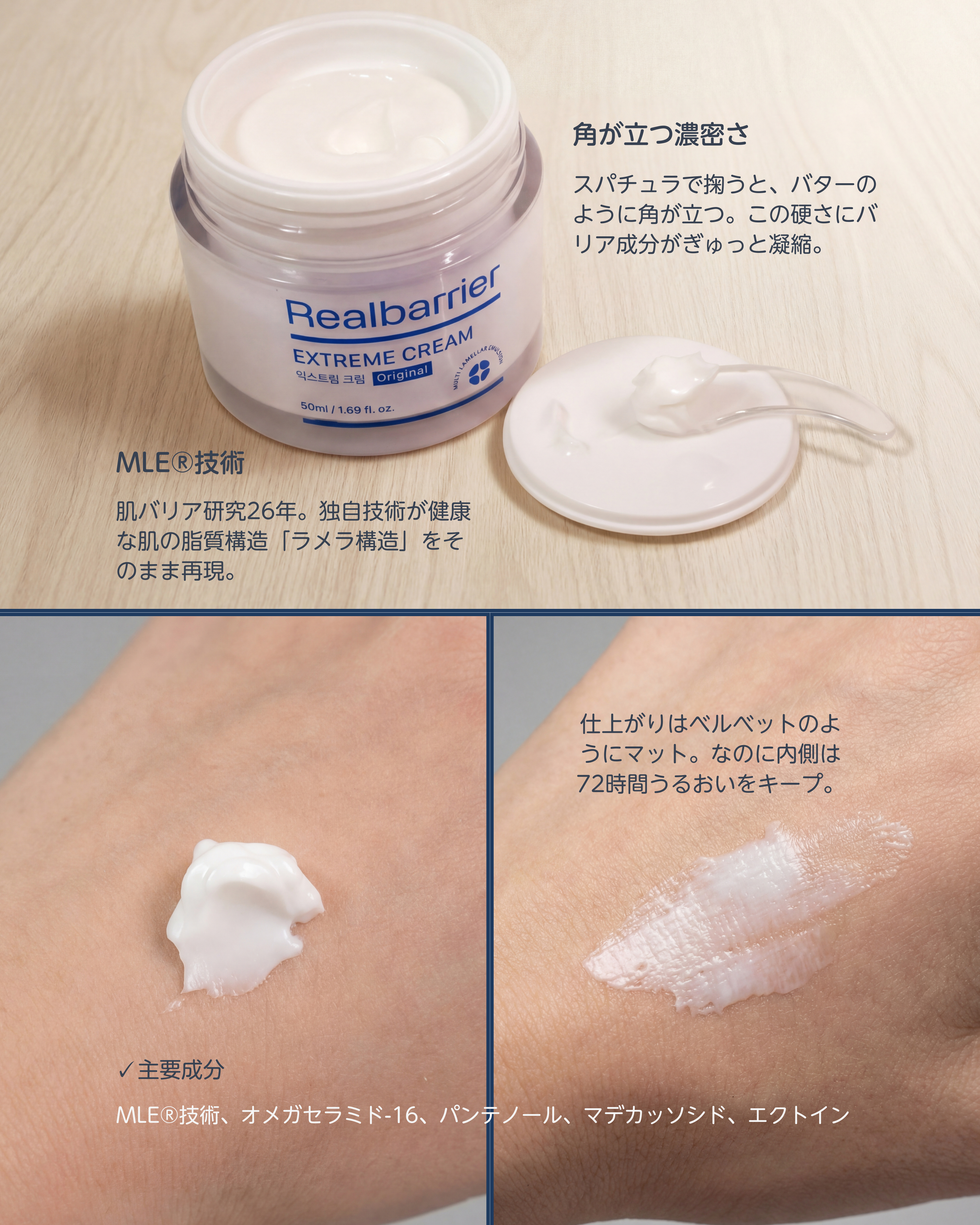 角が立つ濃密さ

スパチュラで掬うと、バターのように角が立つ。この硬さにバリア成分がぎゅっと凝縮。

Realbarrier
EXTREME CREAM
익스트림 크림 Original
MULTI LAMELLAR EMULSION
50ml / 1.69 fl. oz.

MLE®技術

肌バリア研究26年。独自技術が健康な肌の脂質構造「ラメラ構造」をそのまま再現。

仕上がりはベルベットのようにマット。なのに内側は72時間うるおいをキープ。

✓主要成分

MLE®技術、オメガセラミド-16、パンテノール、マデカッソシド、エクトイン