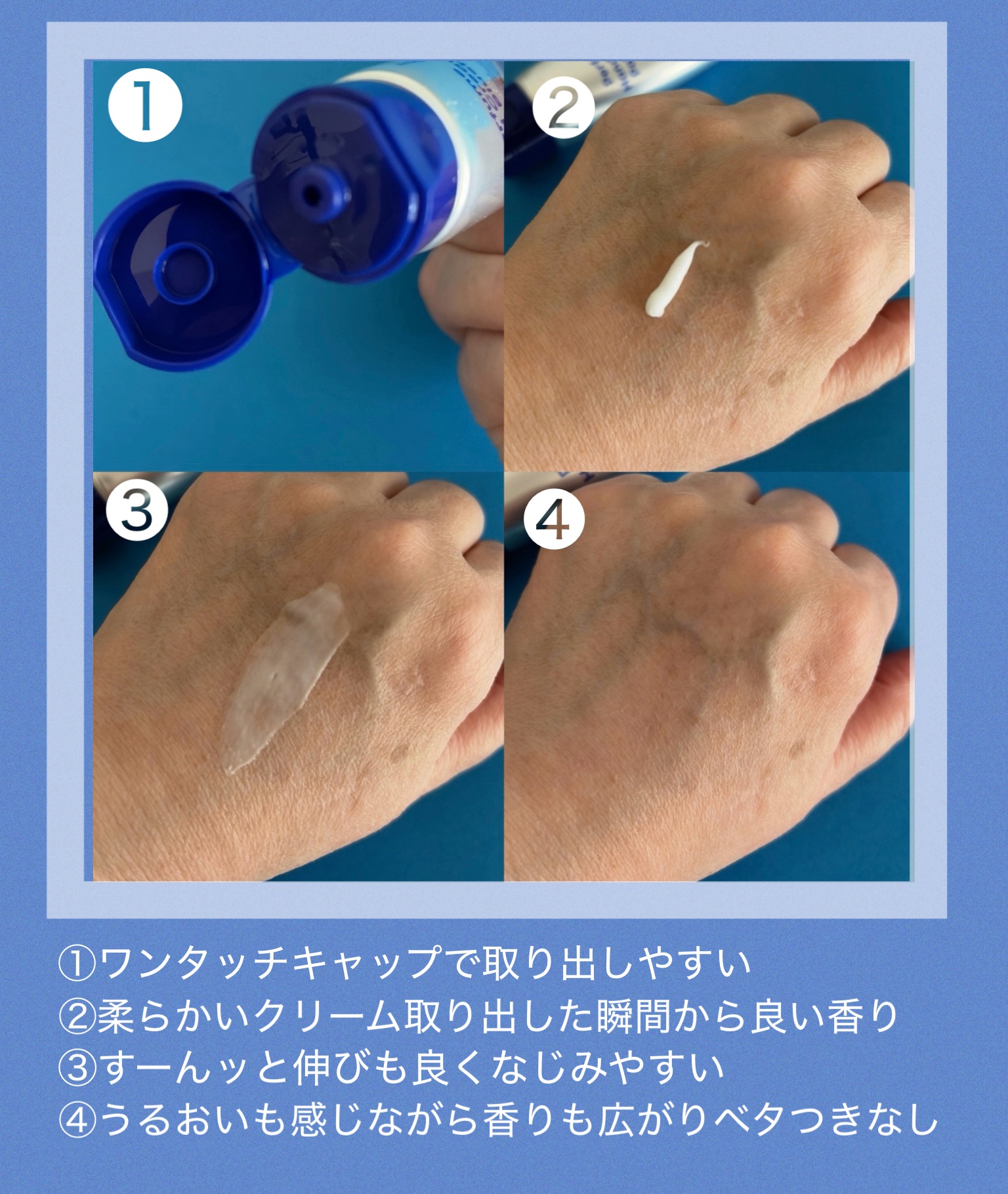 ①

②

③

④

①ワンタッチキャップで取り出しやすい
②柔らかいクリーム取り出した瞬間から良い香り
③すーんッと伸びも良くなじみやすい
④うるおいも感じながら香りも広がりベタつきなし