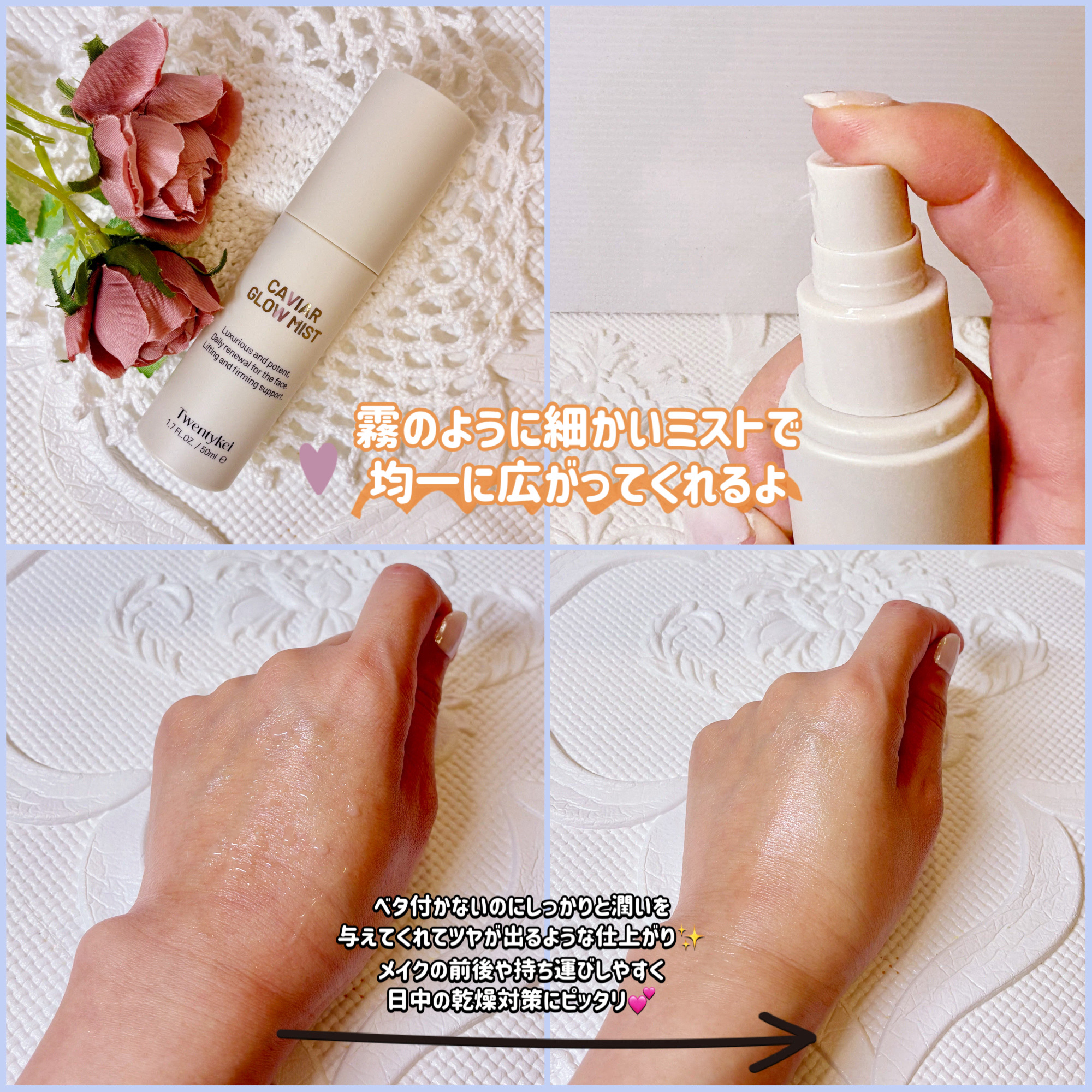 CAVIAR GLOW MIST

Luxurious and potent. Daily renewal for the face. Lifting and firming support.

Twentykei

1.7 FL.OZ. / 50ml ℮

霧のように細かいミストで
均一に広がってくれるよ

ベタ付かないのにしっかりと潤いを
与えてくれてツヤが出るような仕上がり✨
メイクの前後や持ち運びしやすく
日中の乾燥対策にピッタリ💕