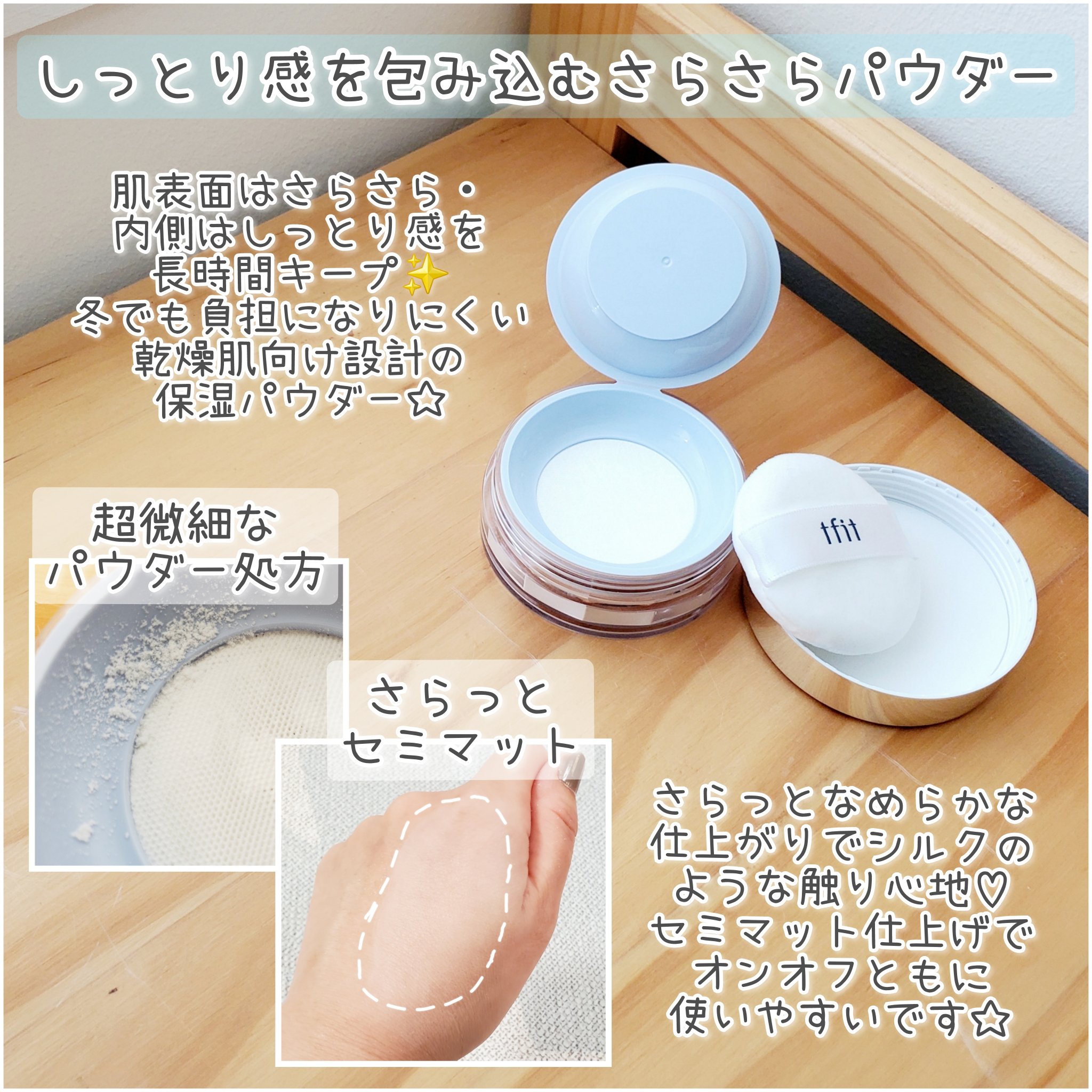 しっとり感を包み込むさらさらパウダー

肌表面はさらさら・
内側はしっとり感を
長時間キープ✨
冬でも負担になりにくい
乾燥肌向け設計の
保湿パウダー☆

tfit

超微細な
パウダー処方

さらっと
セミマット

さらっとなめらかな
仕上がりでシルクの
ような触り心地♡
セミマット仕上げで
オンオフともに
使いやすいです☆