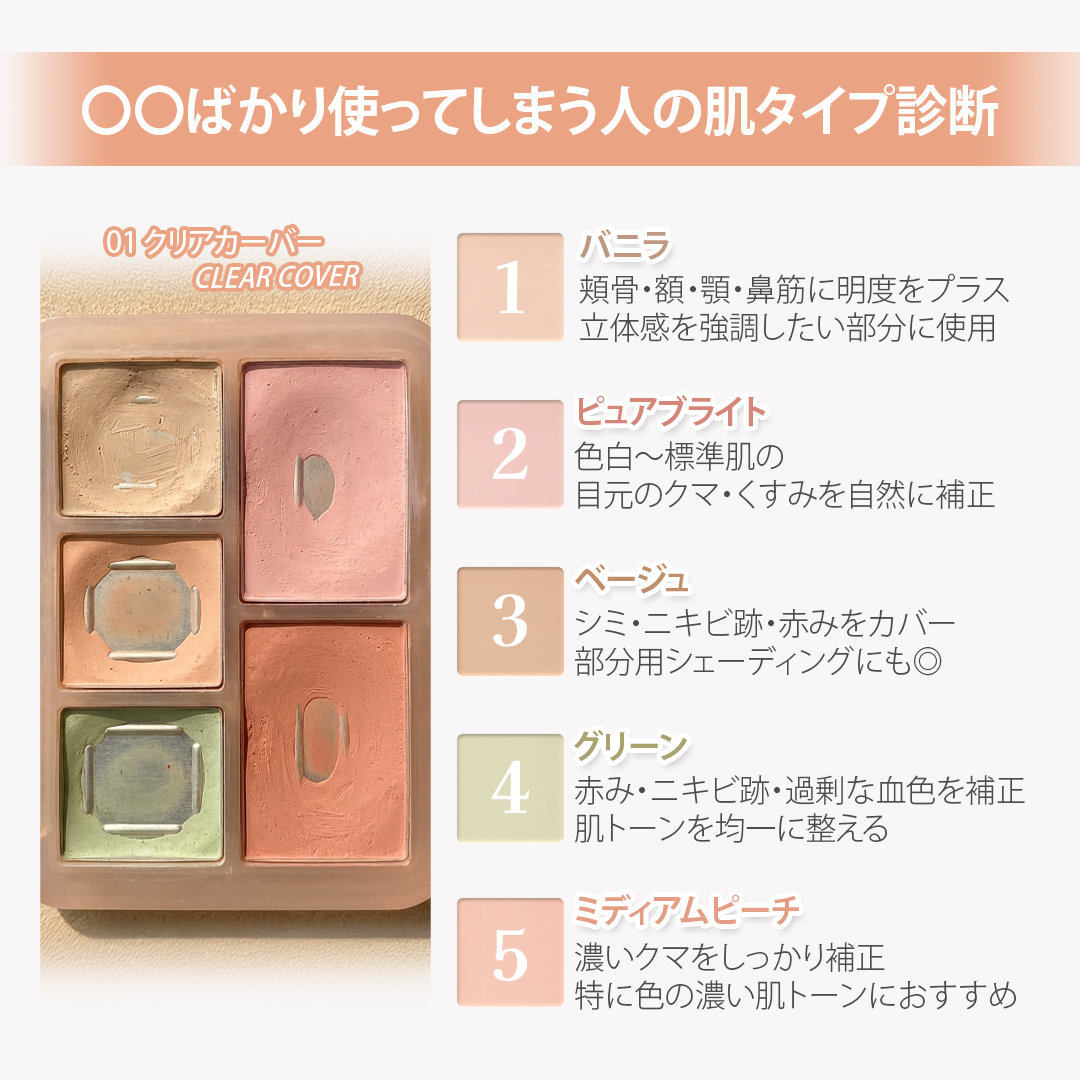 〇〇ばかり使ってしまう人の肌タイプ診断

01 クリアカーバー
CLEAR COVER

1
バニラ
頬骨・額・顎・鼻筋に明度をプラス
立体感を強調したい部分に使用

2
ピュアブライト
色白〜標準肌の
目元のクマ・くすみを自然に補正

3
ベージュ
シミ・ニキビ跡・赤みをカバー
部分用シェーディングにも◎

4
グリーン
赤み・ニキビ跡・過剰な血色を補正
肌トーンを均一に整える

5
ミディアムピーチ
濃いクマをしっかり補正
特に色の濃い肌トーンにおすすめ