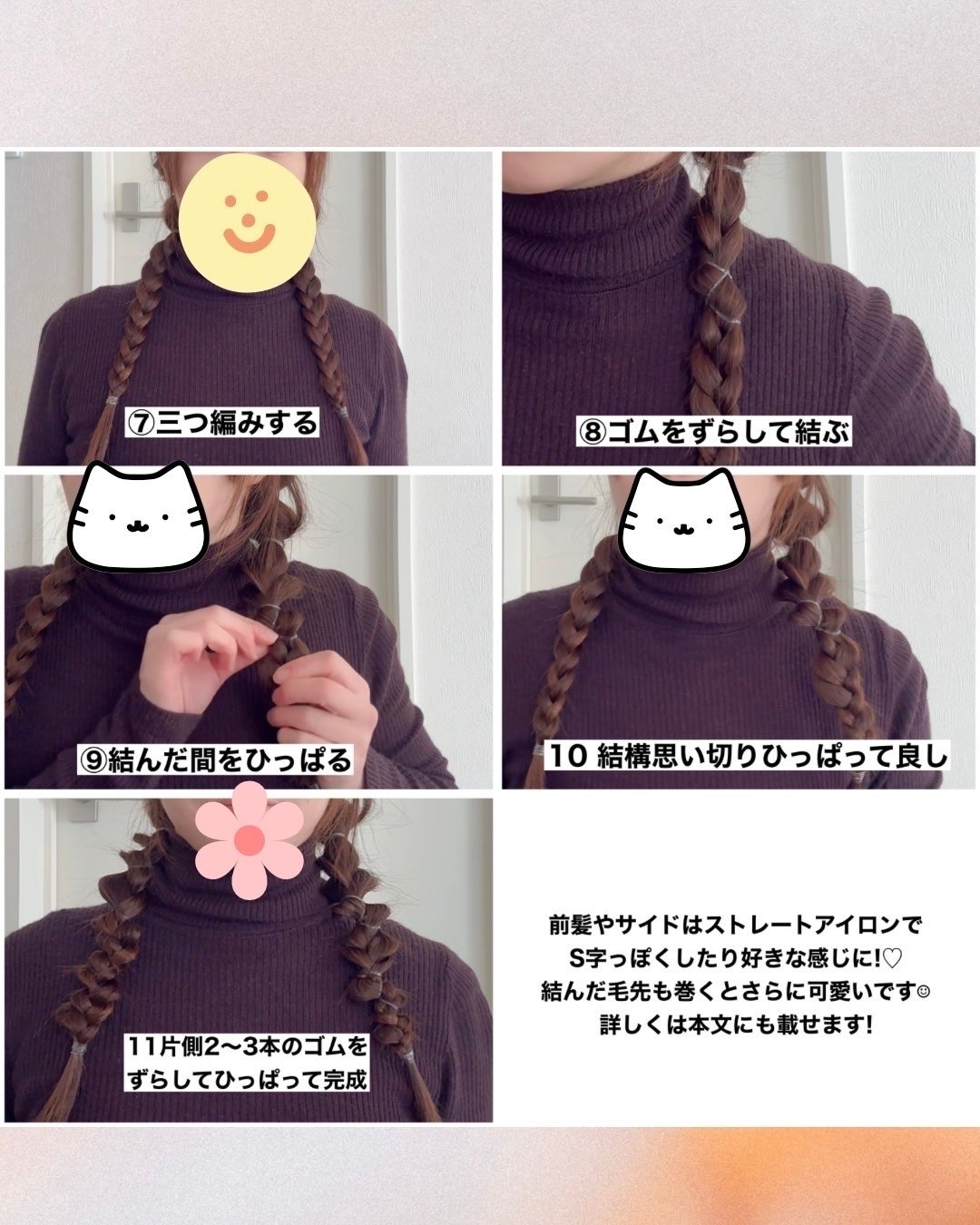 ⑦三つ編みする

⑧ゴムをずらして結ぶ

⑨結んだ間をひっぱる

10 結構思い切りひっぱって良し

11片側2〜3本のゴムをずらしてひっぱって完成

前髪やサイドはストレートアイロンでS字っぽくしたり好きな感じに!♡
結んだ毛先も巻くとさらに可愛いです☺
詳しくは本文にも載せます!