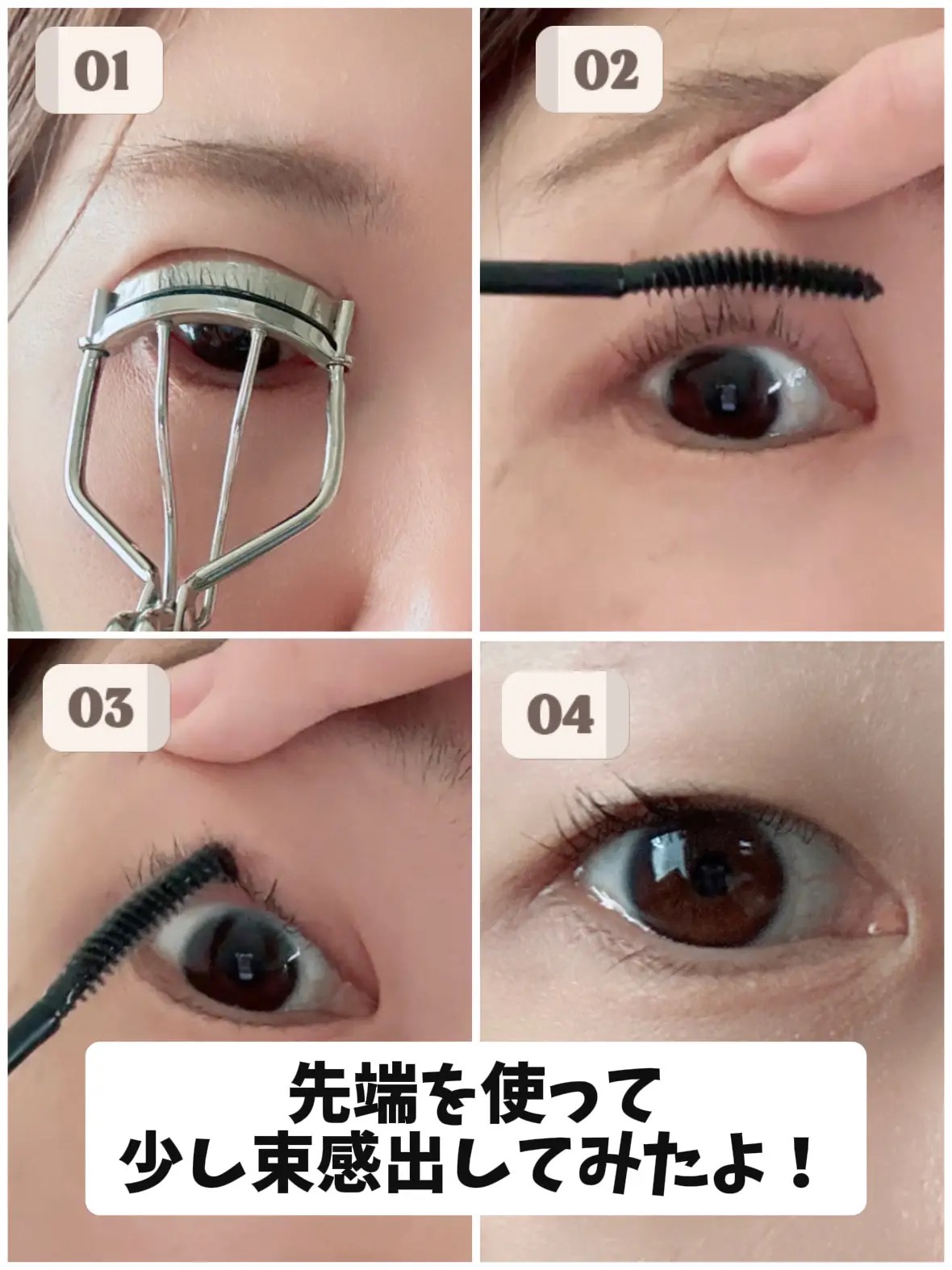 01

02

03

04

先端を使って
少し束感出してみたよ！