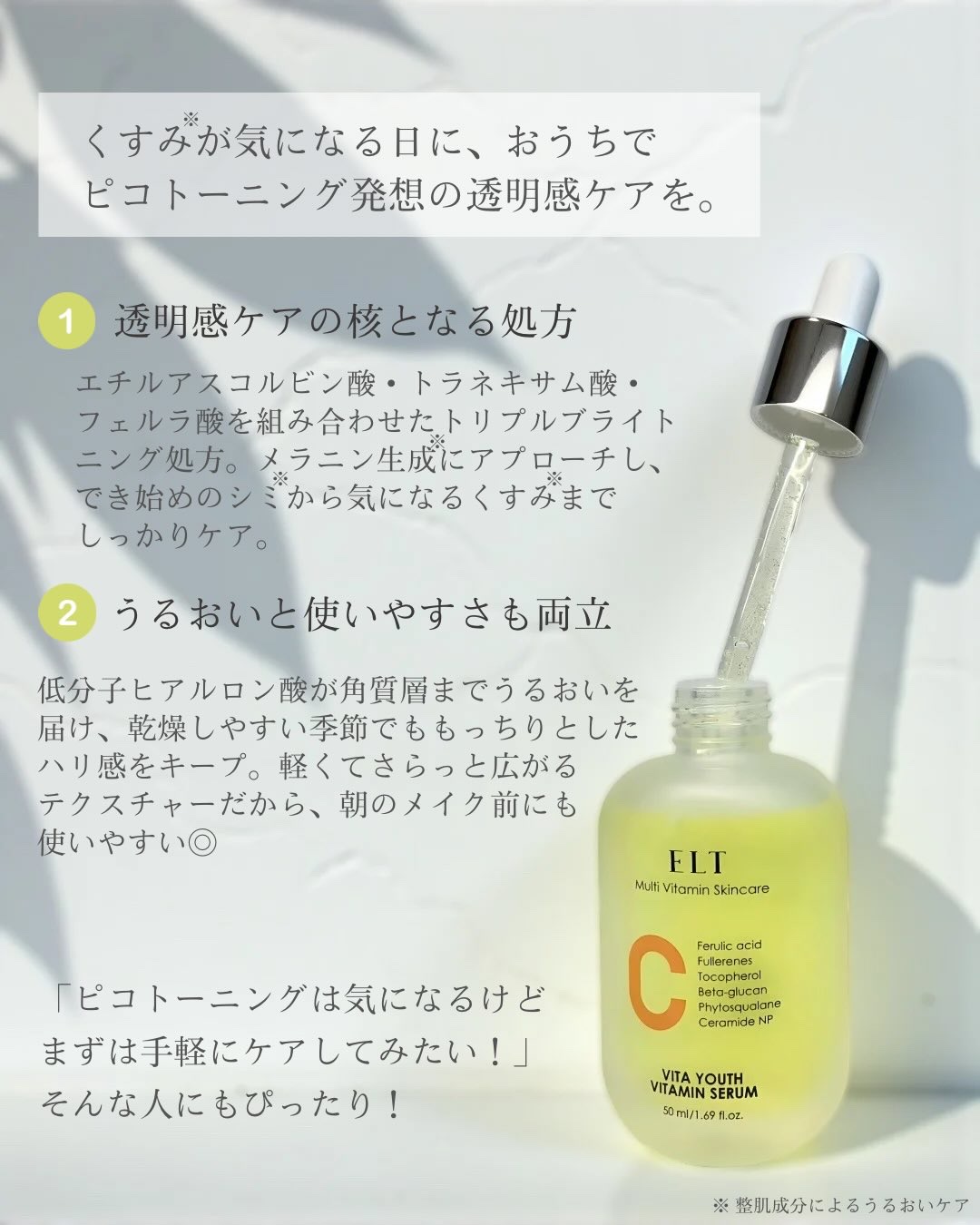 くすみ※が気になる日に、おうちでピコトーニング発想の透明感ケアを。

1 透明感ケアの核となる処方

エチルアスコルビン酸・トラネキサム酸・フェルラ酸を組み合わせたトリプルブライトニング処方。メラニン生成※にアプローチし、でき始めのシミ※から気になるくすみ※までしっかりケア。

2 うるおいと使いやすさも両立

低分子ヒアルロン酸が角質層までうるおいを届け、乾燥しやすい季節でももっちりとしたハリ感をキープ。軽くてさらっと広がるテクスチャーだから、朝のメイク前にも使いやすい◎

「ピコトーニングは気になるけどまずは手軽にケアしてみたい！」そんな人にもぴったり！

ELT
Multi Vitamin Skincare
C
Ferulic acid
Fullerenes
Tocopherol
Beta-glucan
Phytosqualane
Ceramide NP
VITA YOUTH
VITAMIN SERUM
50 ml/1.69 fl.oz.

※ 整肌成分によるうるおいケア