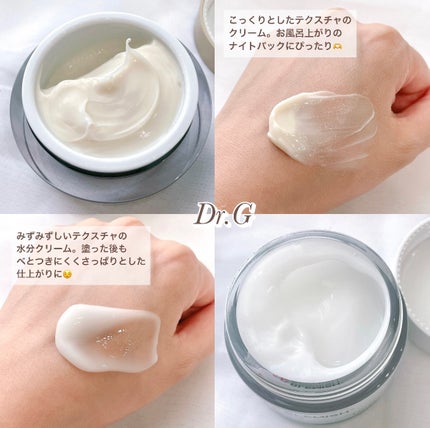 こっくりとしたテクスチャのクリーム。お風呂上がりのナイトパックにぴったり

Dr.G

みずみずしいテクスチャの水分クリーム。塗った後もべとつきにくくさっぱりとした仕上がりに