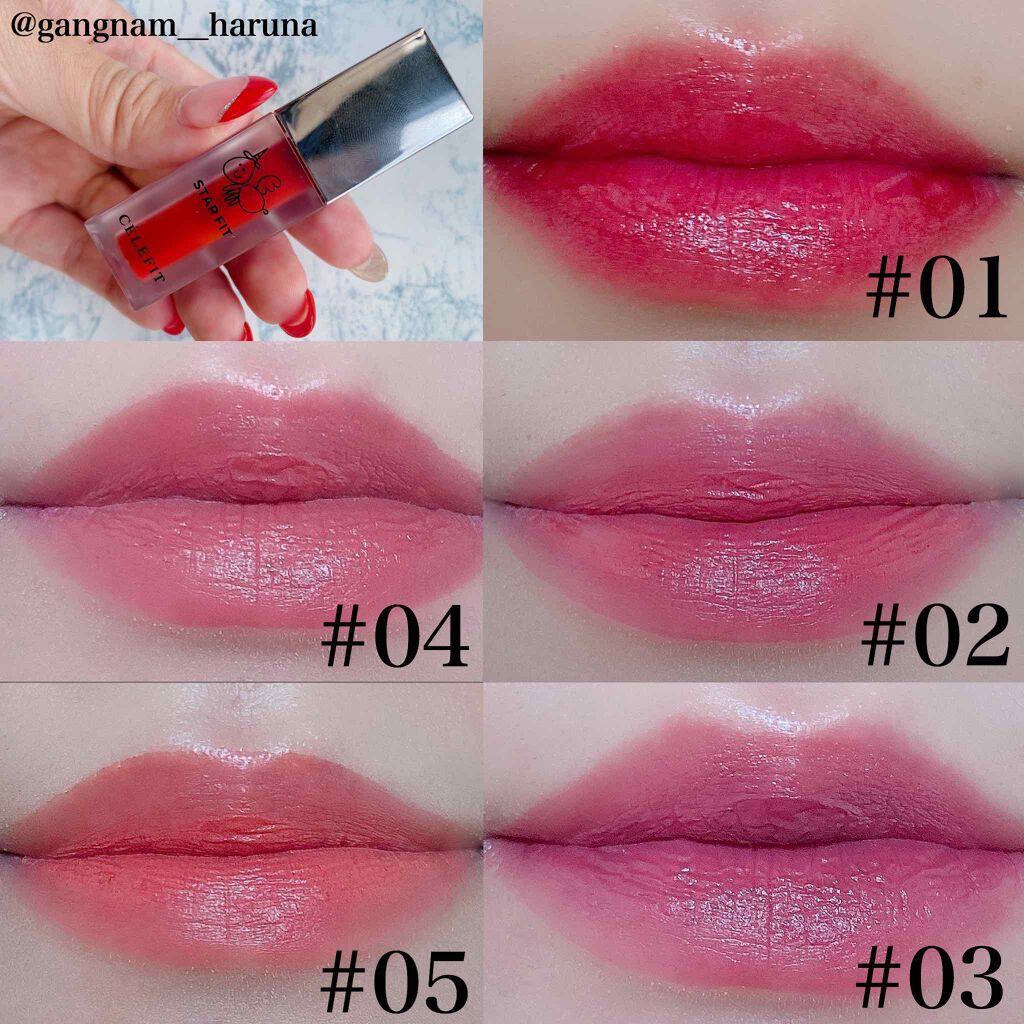 @gangnam__haruna

STAR FIT
CELEFIT

#01

#04

#02

#05

#03