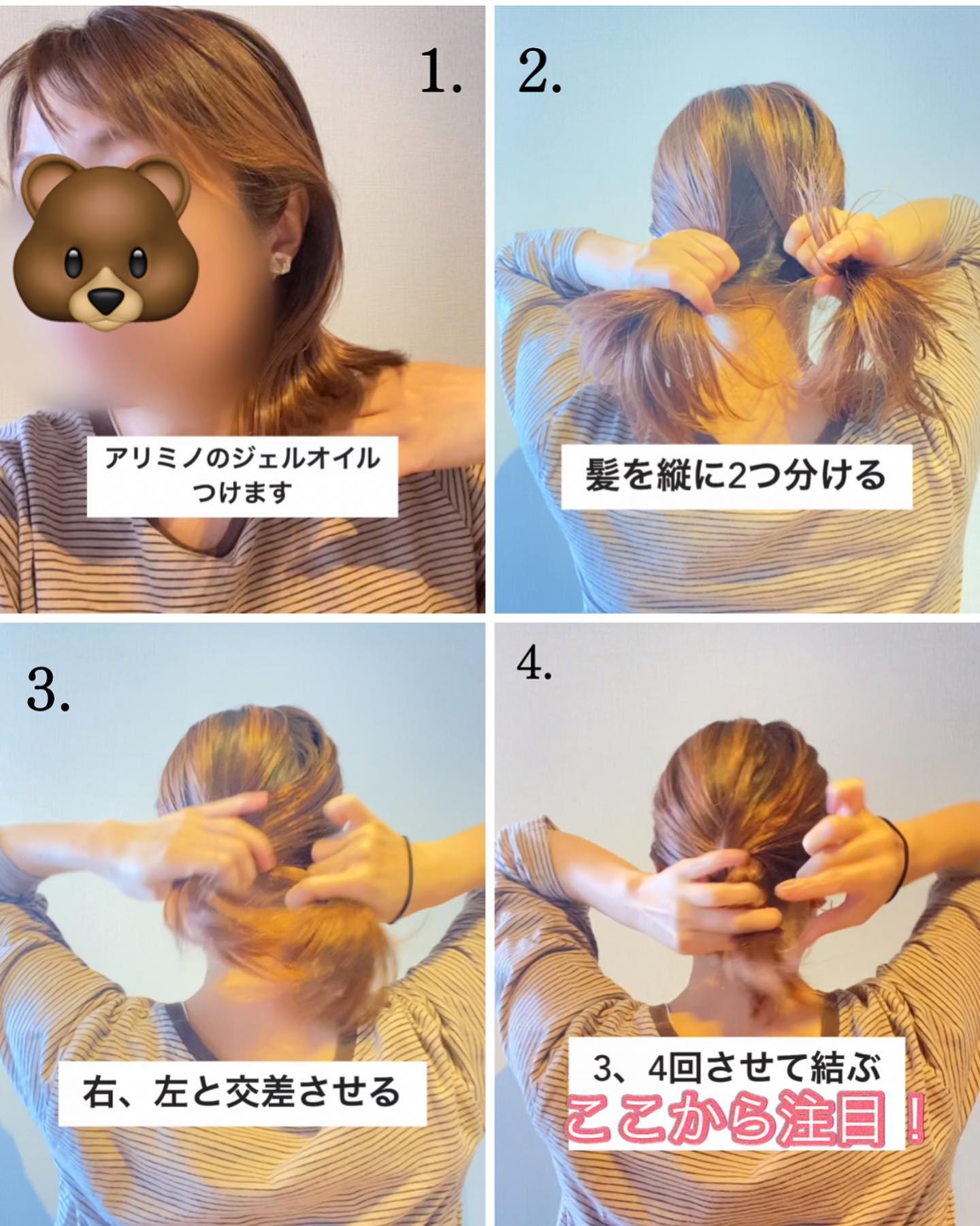 1.

アリミノのジェルオイル
つけます

2.

髪を縦に2つ分ける

3.

右、左と交差させる

4.

3、4回させて結ぶ
ここから注目！