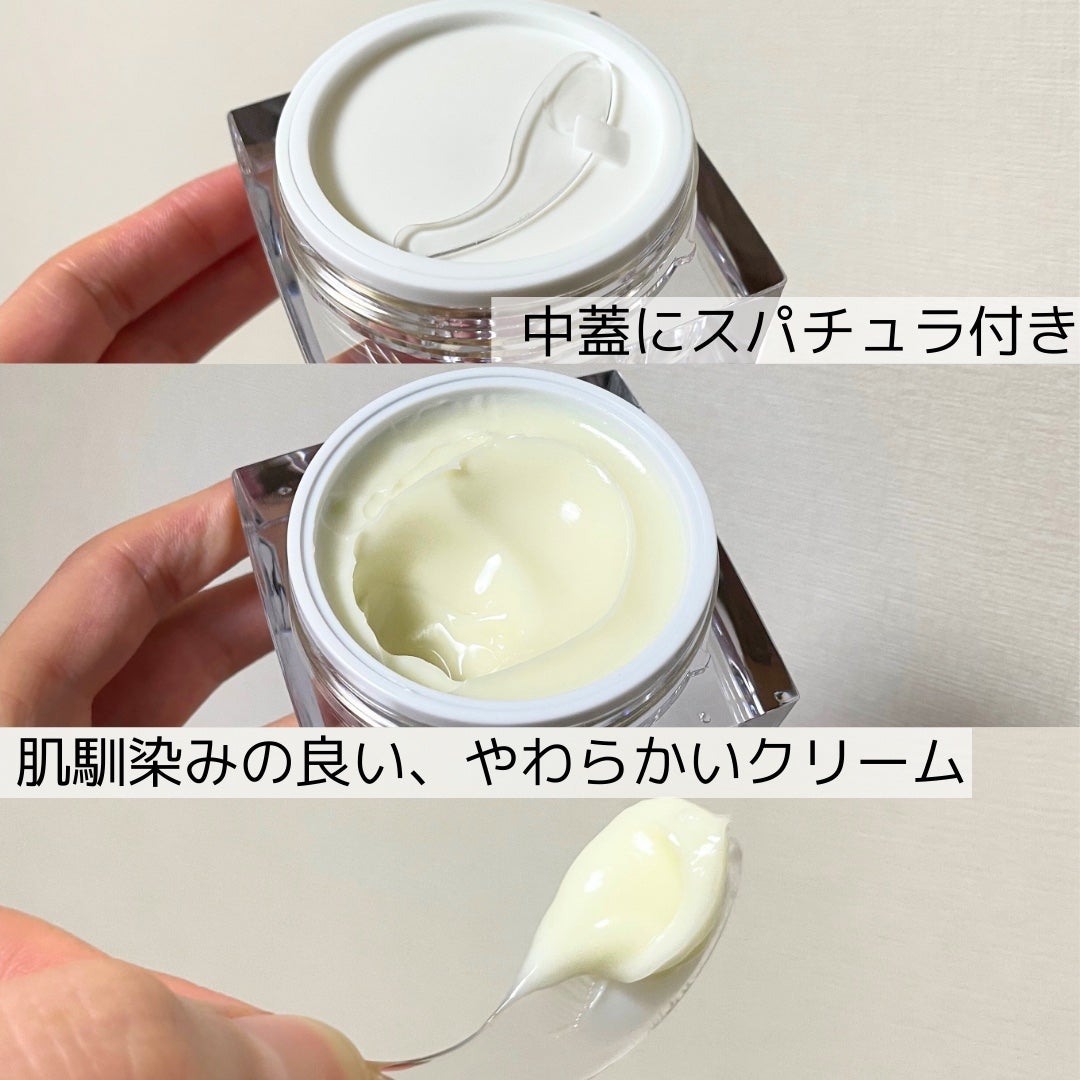 中蓋にスパチュラ付き

肌馴染みの良い、やわらかいクリーム