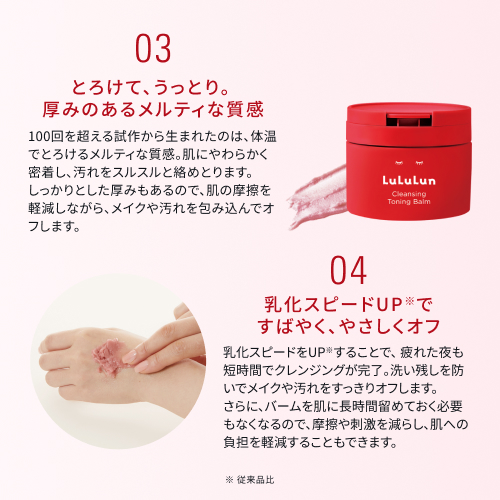 03

とろけて、うっとり。
厚みのあるメルティな質感

100回を超える試作から生まれたのは、体温でとろけるメルティな質感。肌にやわらかく密着し、汚れをスルスルと絡めとります。
しっかりとした厚みもあるので、肌の摩擦を軽減しながら、メイクや汚れを包み込んでオフします。

LuLuLun
Cleansing
Toning Balm

04

乳化スピードUP※で
すばやく、やさしくオフ

乳化スピードをUP※することで、疲れた夜も短時間でクレンジングが完了。洗い残しを防いでメイクや汚れをすっきりオフします。
さらに、バームを肌に長時間留めておく必要もなくなるので、摩擦や刺激を減らし、肌への負担を軽減することもできます。

※ 従来品比